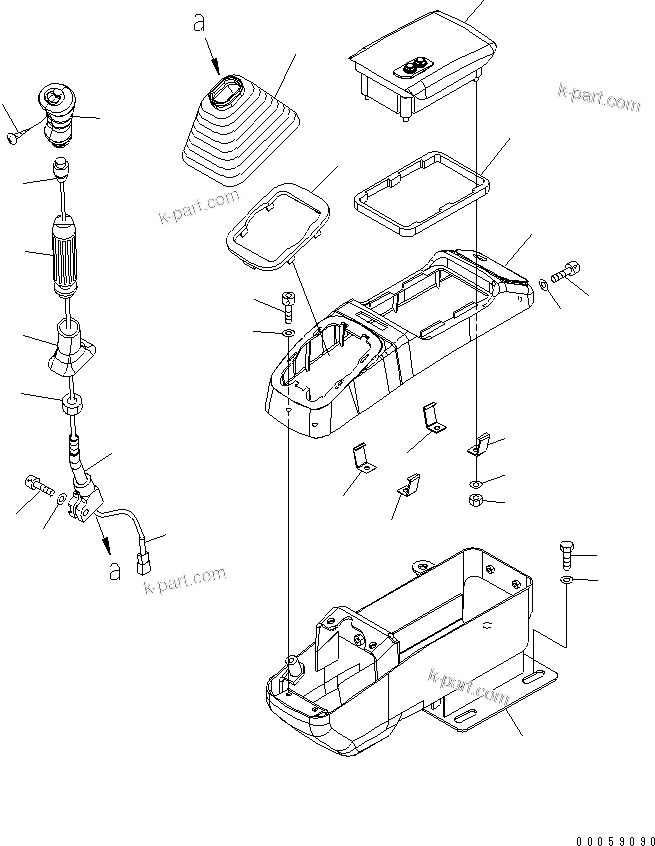 a

k-part.com

k-part.com

a

k-part.com

k-part.com

00059090