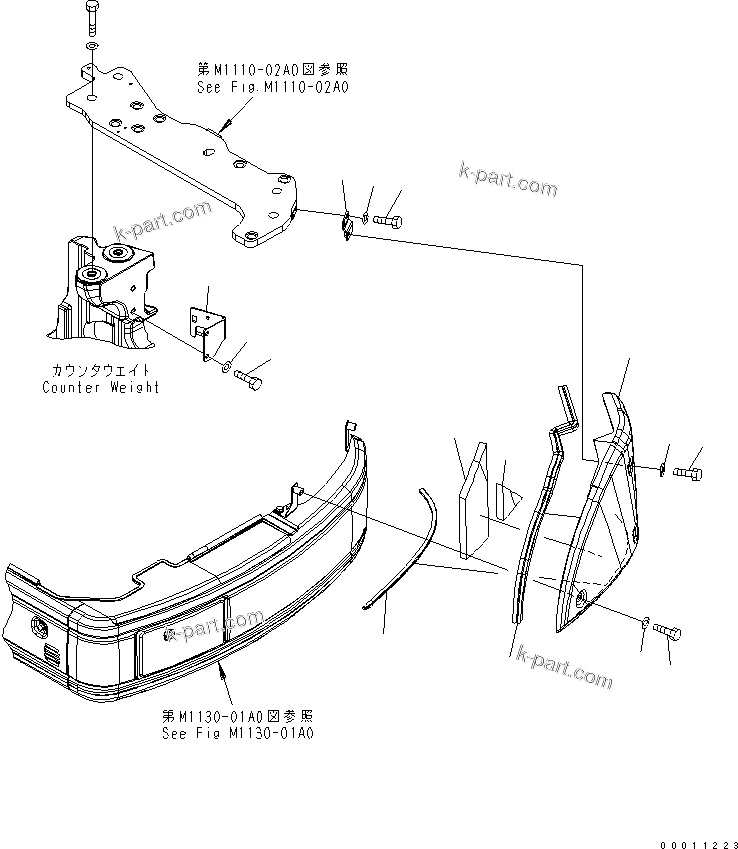 第M1110-02A0図参照
See Fig.M1110-02A0

k-part.com

k-part.com

カウンタウエイト
Counter Weight

k-part.com

k-part.com

第M1130-01A0図参照
See Fig M1130-01A0

00011223