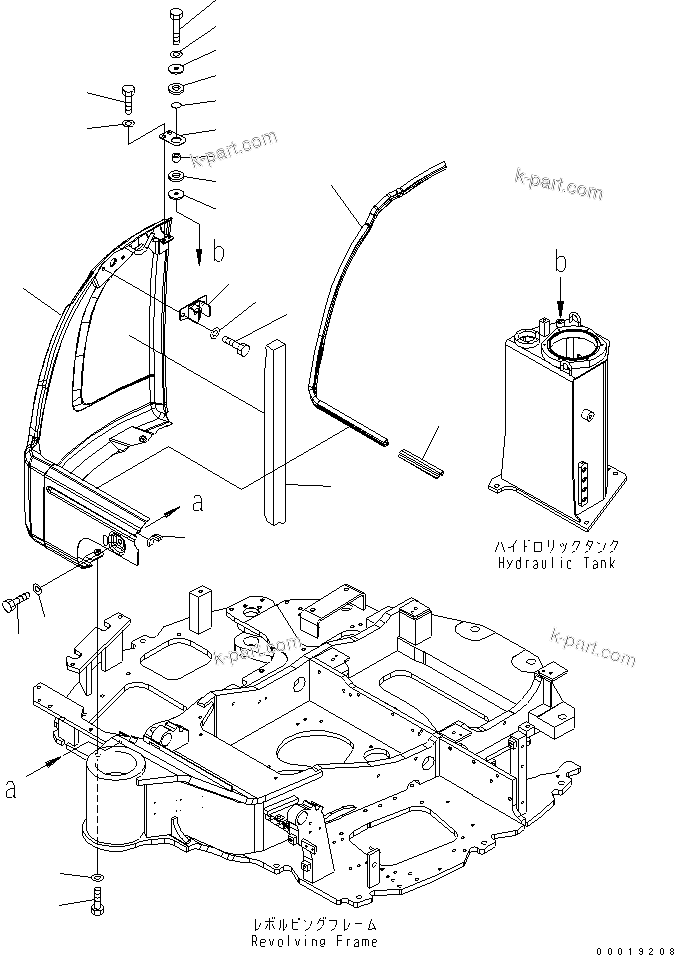 k-part.com

k-part.com

b

b

a

ハイドロリックタンク
Hydraulic Tank

k-part.com

k-part.com

a

レボルビングフレーム
Revolving Frame

00019208