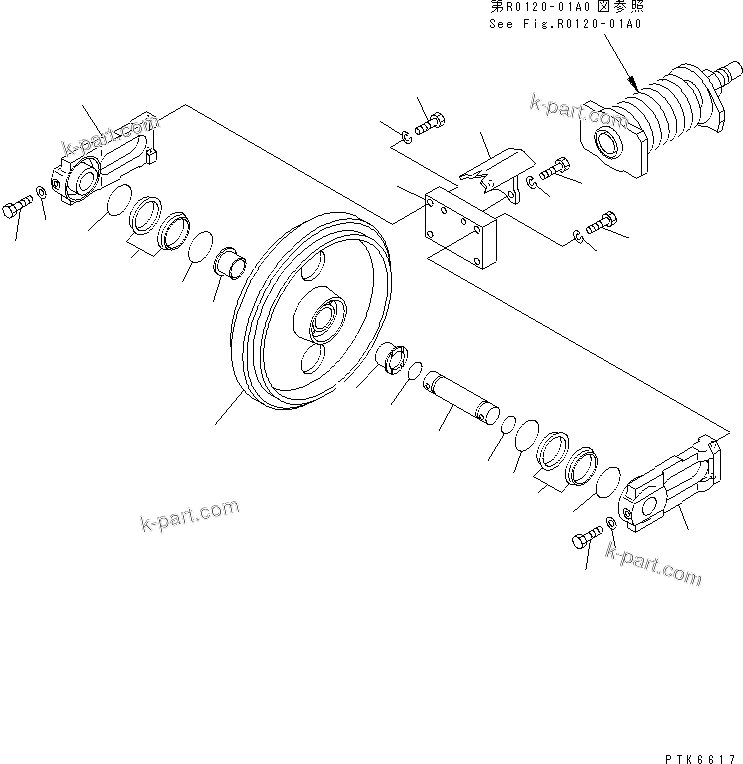 第R0120-01A0 図参照
See Fig.R0120-01A0

k-part.com

k-part.com

k-part.com

k-part.com

PTK6617