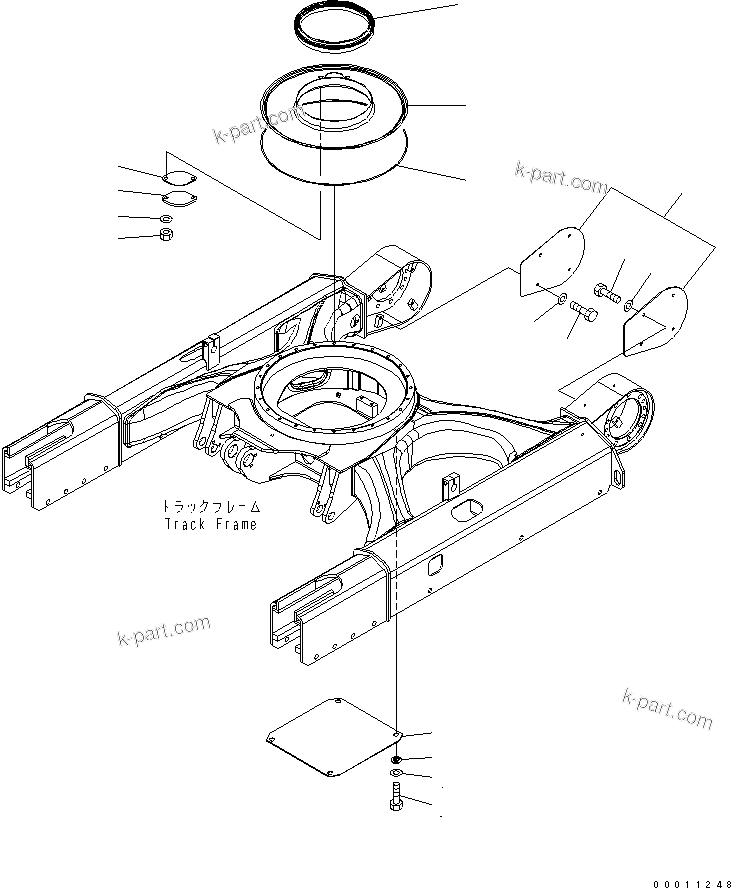 k-part.com

k-part.com

トラックフレーム
Track Frame

k-part.com

k-part.com

00011248