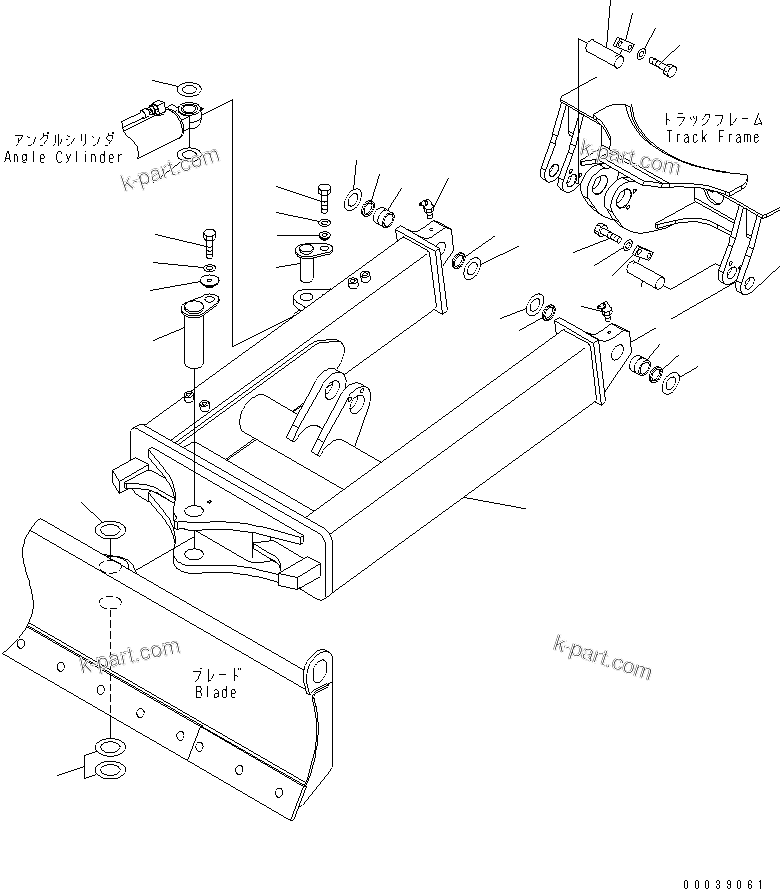 アングルシリンダ
Angle Cylinder

k-part.com

トラックフレーム
Track Frame

k-part.com

k-part.com

ブレード
Blade

k-part.com

00039061