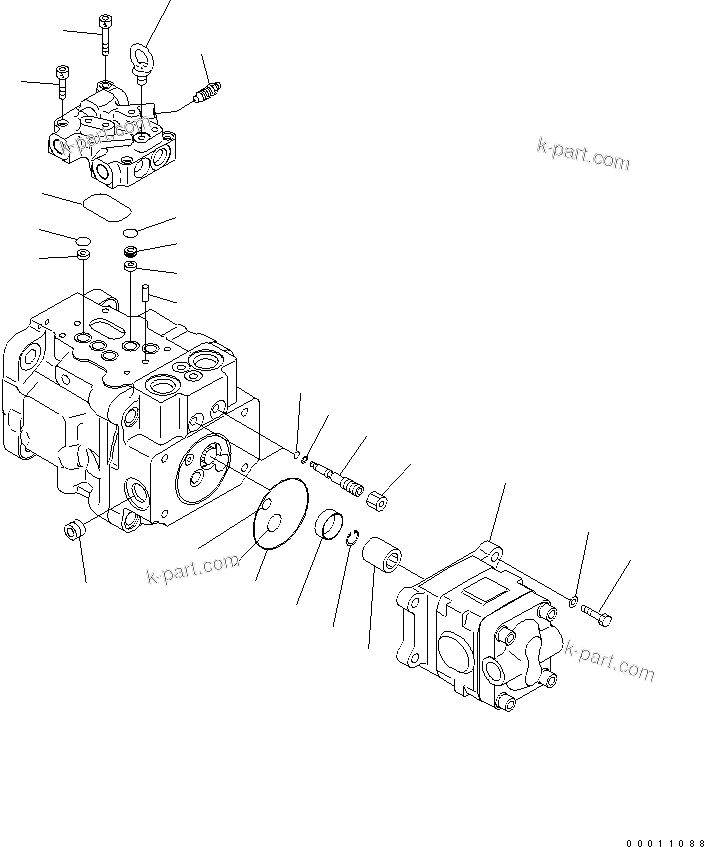 k-part.com

k-part.com

k-part.com

k-part.com

00011088