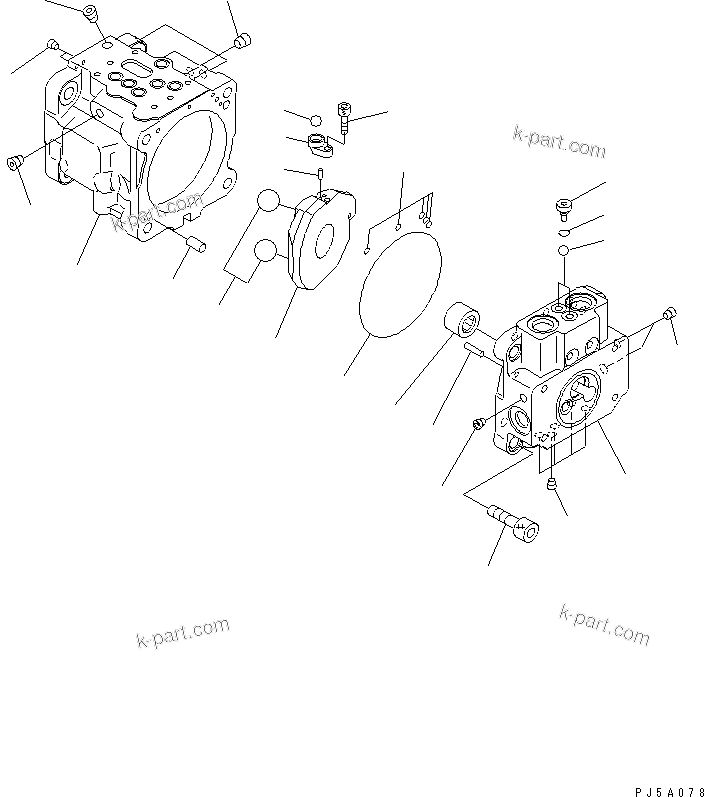 k-part.com

k-part.com

k-part.com

k-part.com

PJ5A078