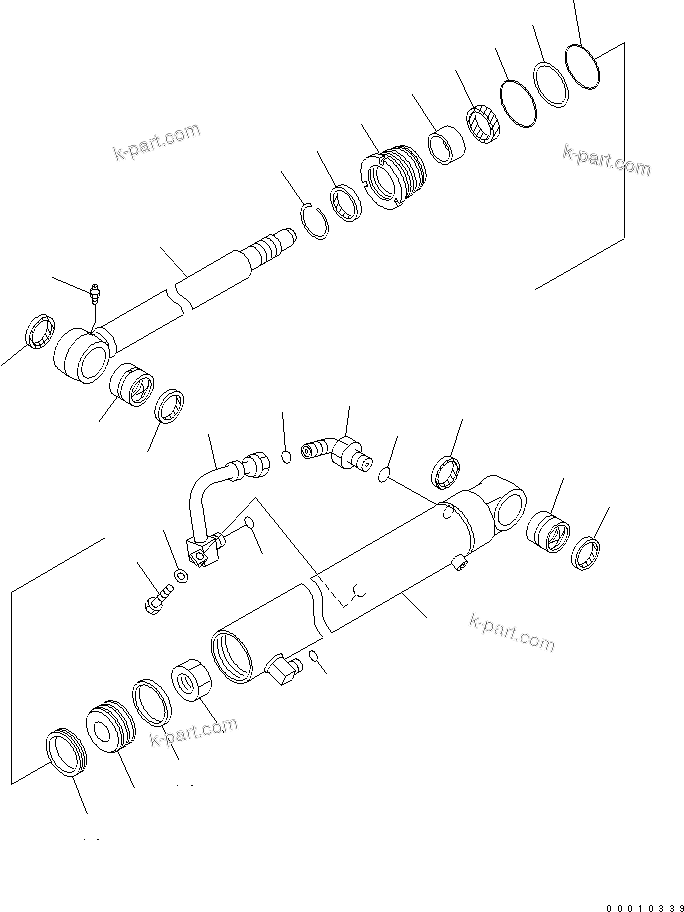 k-part.com
k-part.com
k-part.com
k-part.com
00010339