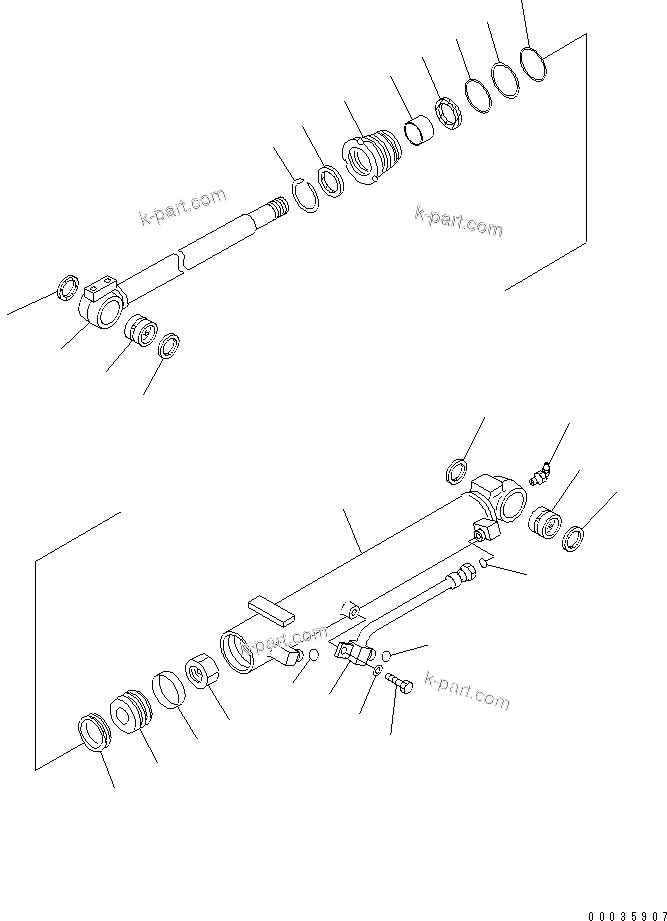 k-part.com
k-part.com
k-part.com
k-part.com
00035907