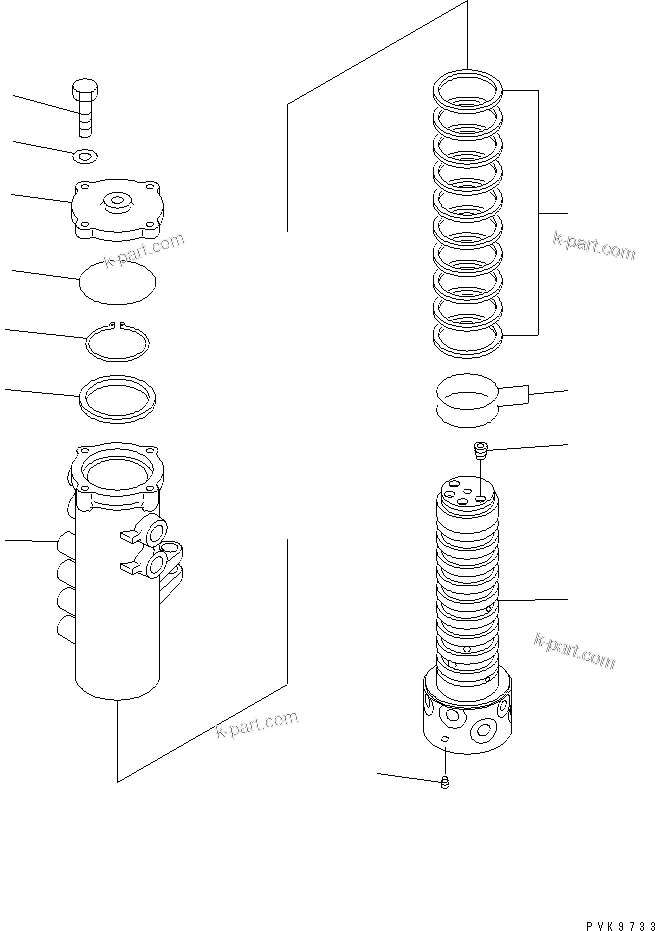 k-part.com
k-part.com
k-part.com
k-part.com
PVK9733