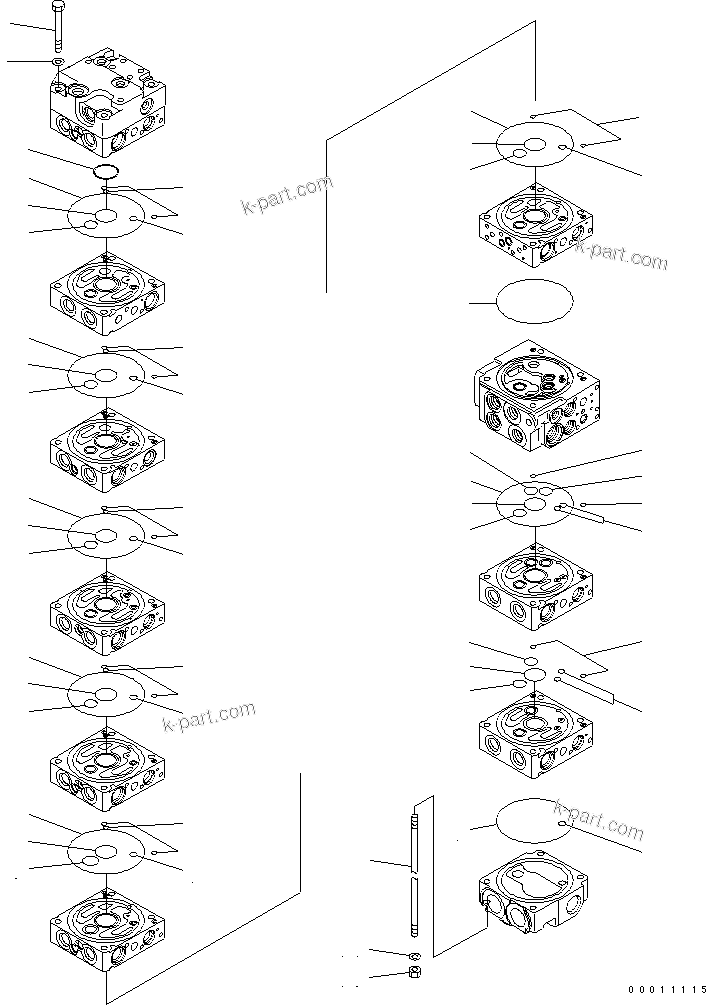 k-part.com

k-part.com

k-part.com

k-part.com

00011115