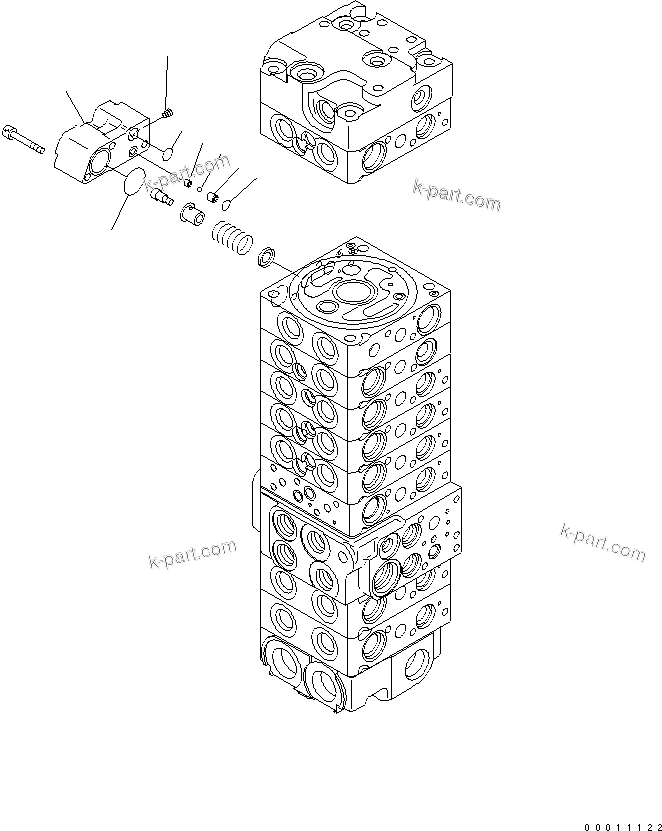 k-part.com

k-part.com

k-part.com

k-part.com

00011122