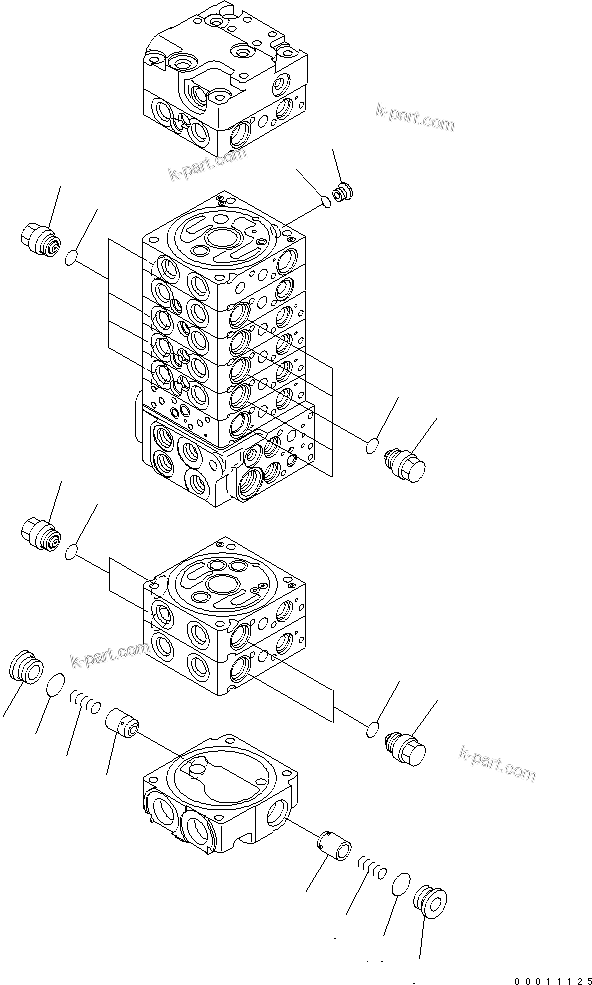 k-part.com
k-part.com
k-part.com
k-part.com
00011125