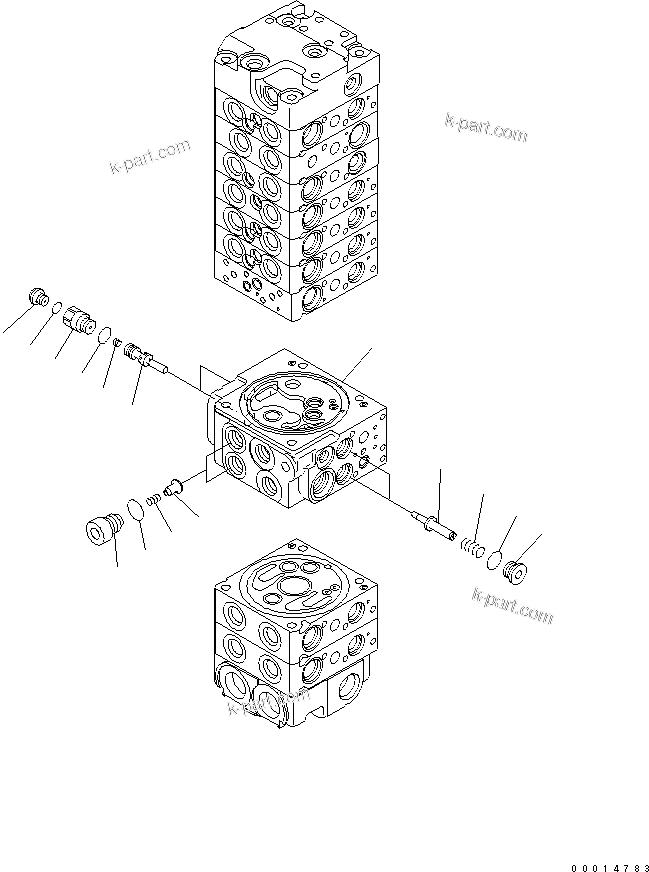 k-part.com

k-part.com

k-part.com

k-part.com

00014783