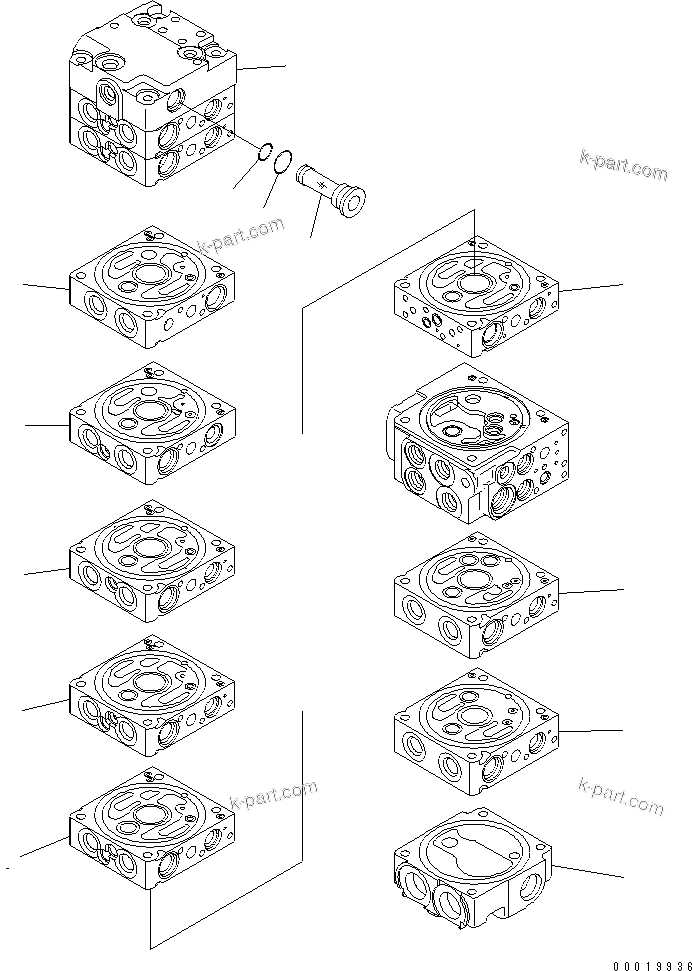 k-part.com

k-part.com

k-part.com

k-part.com

00019936