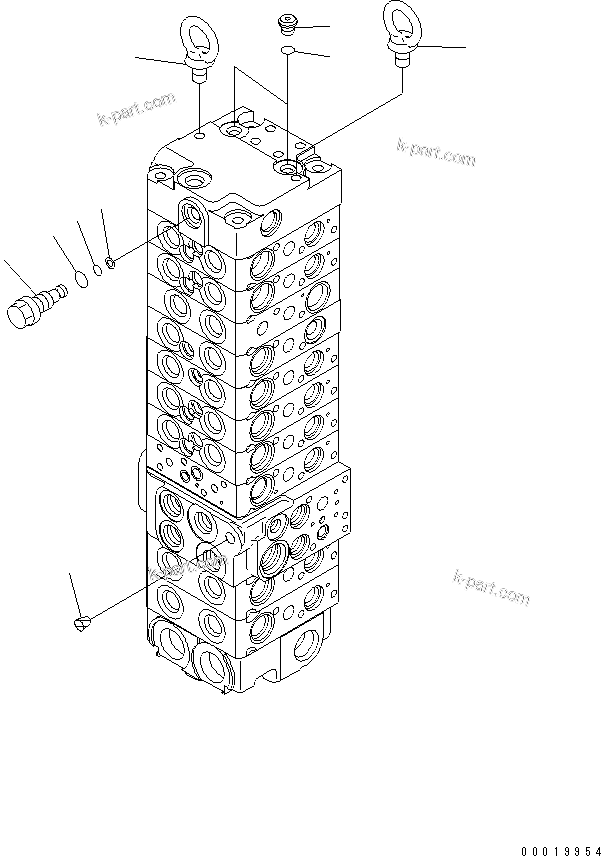 k-part.com
k-part.com
k-part.com
k-part.com
00019954