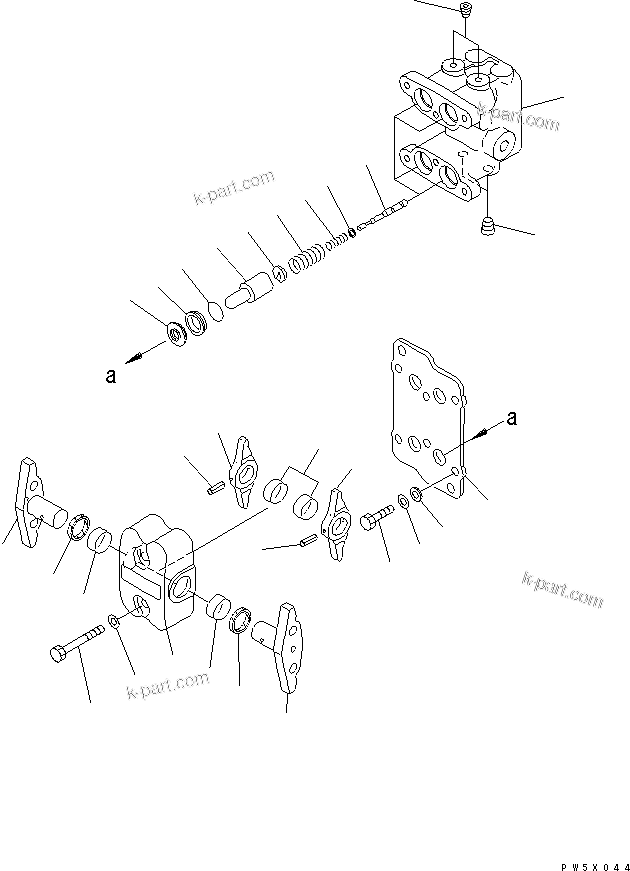 k-part.com

k-part.com

a

a

k-part.com

k-part.com

PW5X044