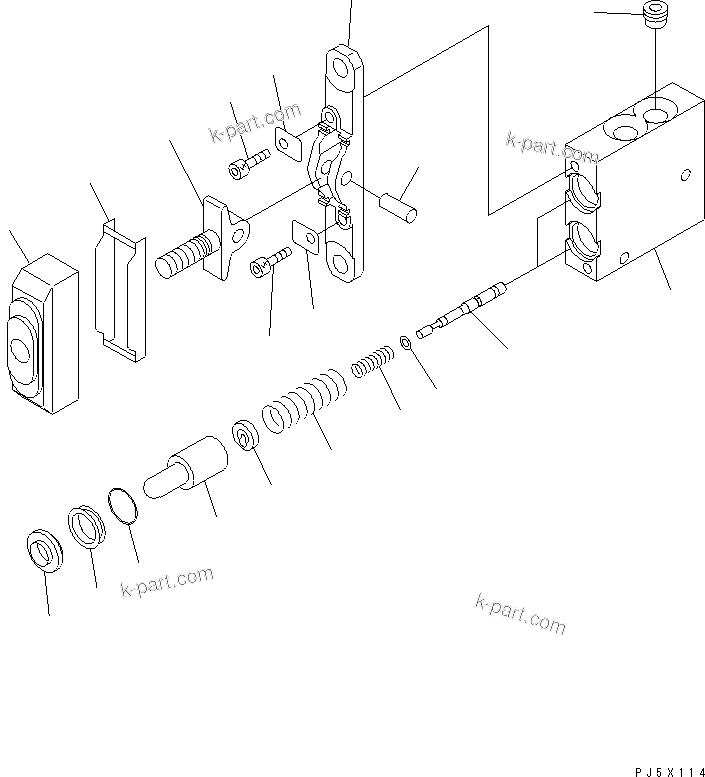 k-part.com

k-part.com

k-part.com

k-part.com

PJ5X114