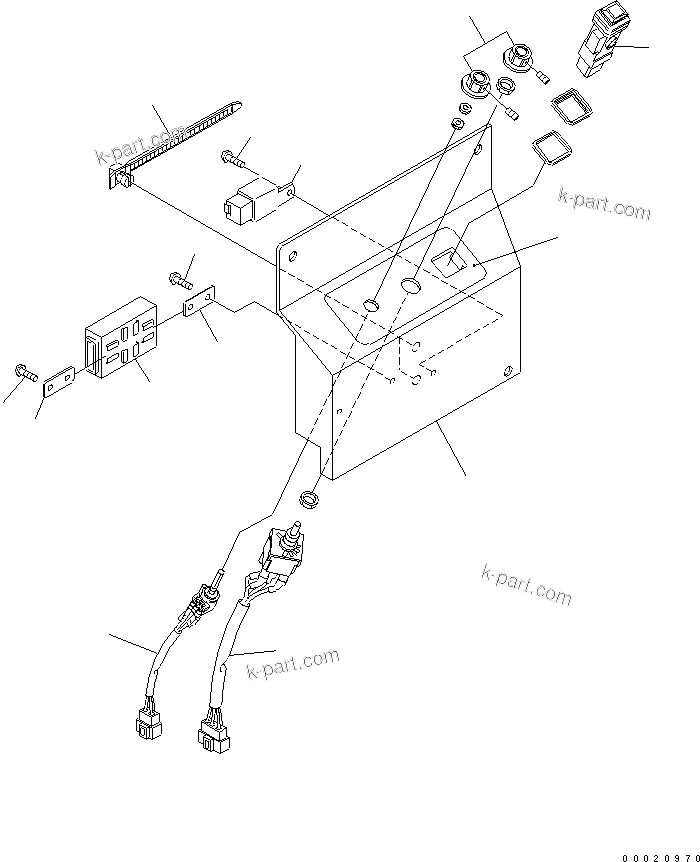 k-part.com

k-part.com

k-part.com

k-part.com

00020970