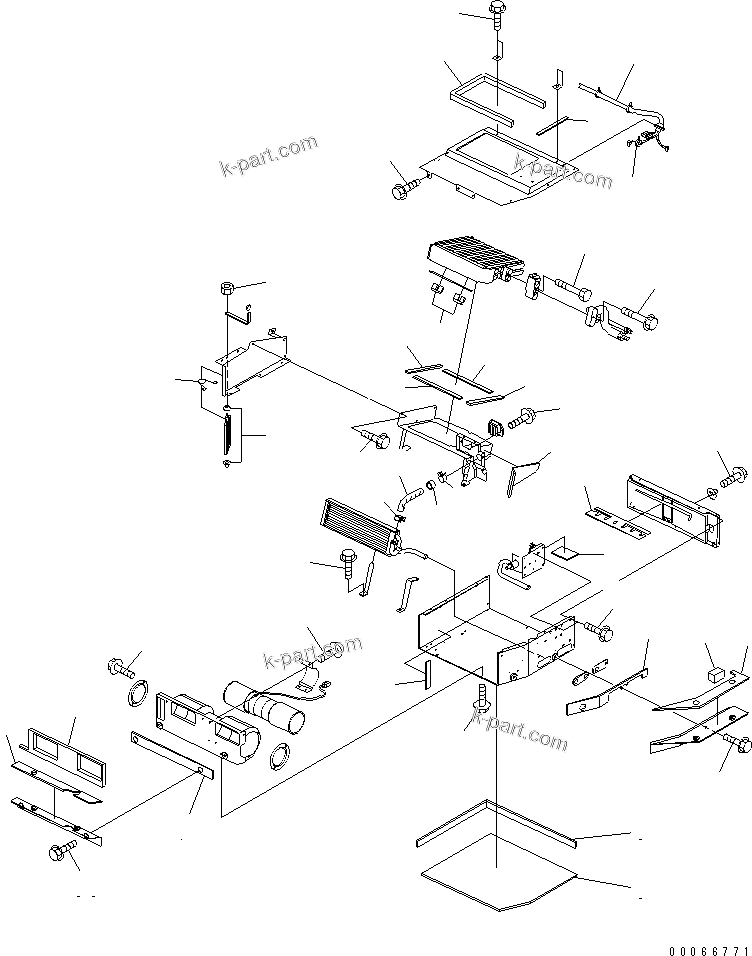 k-part.com

k-part.com

k-part.com

k-part.com

00066771