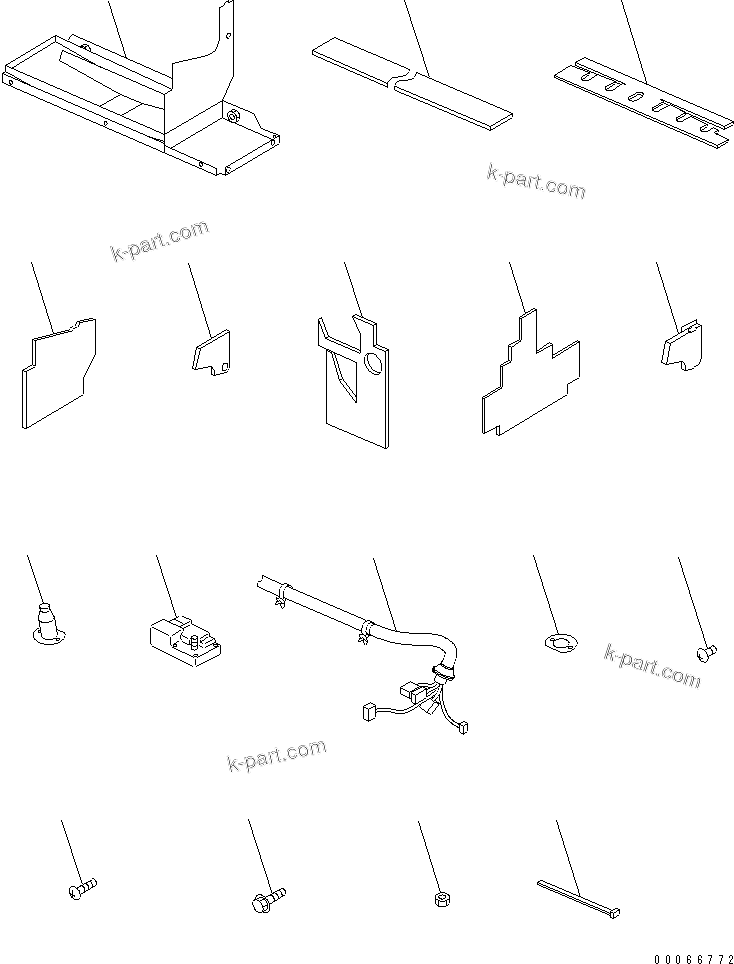 k-part.com

k-part.com

k-part.com

k-part.com

00066772