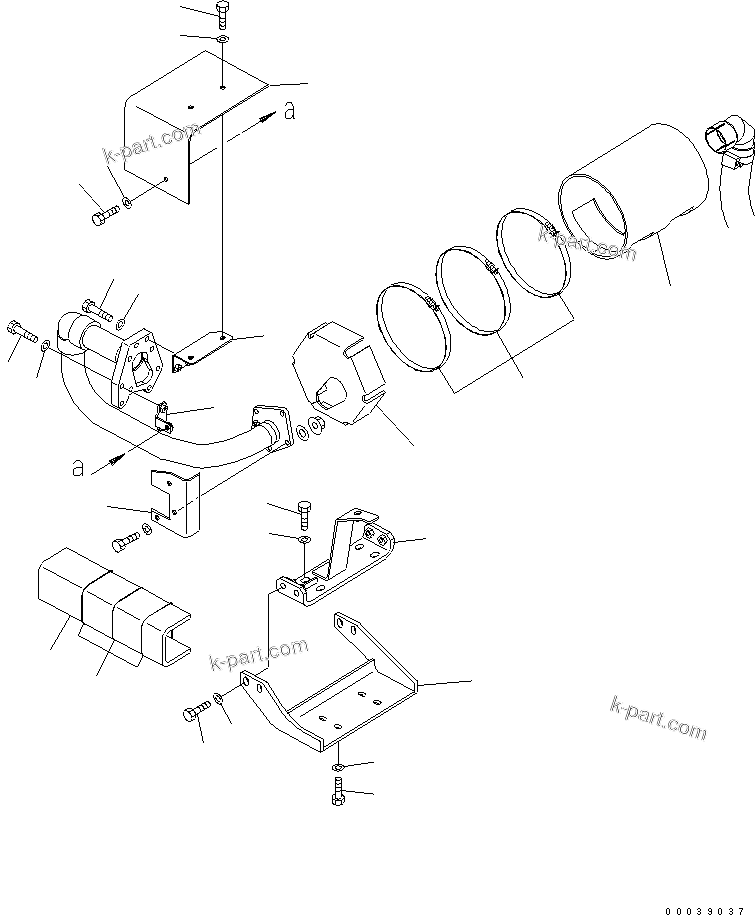 a

k-part.com

k-part.com

a

k-part.com

k-part.com

00039037