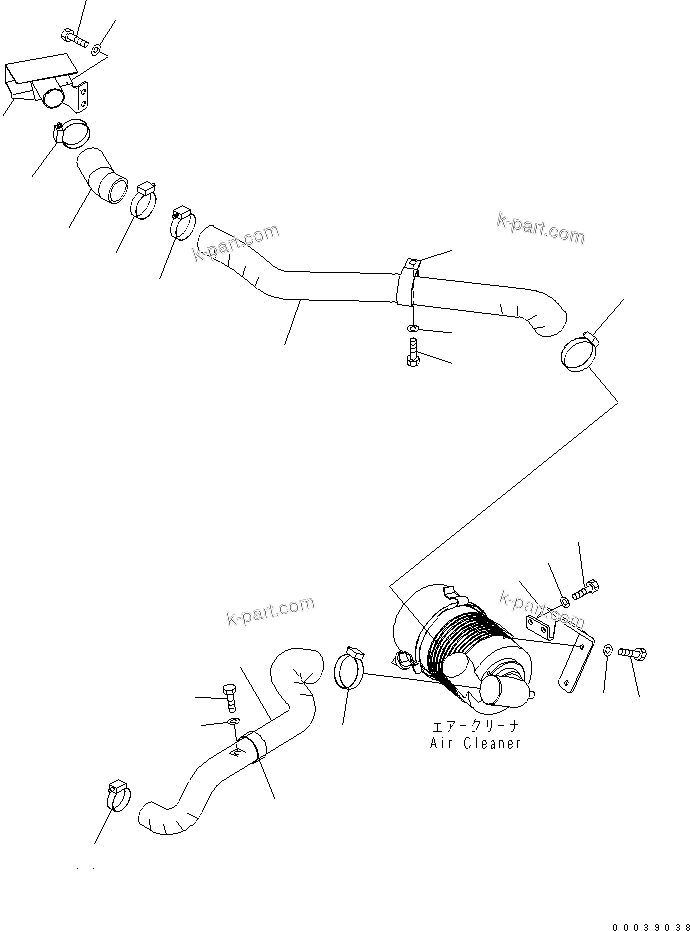 k-part.com

k-part.com

k-part.com

k-part.com

エアークリーナ
Air Cleaner

00039038