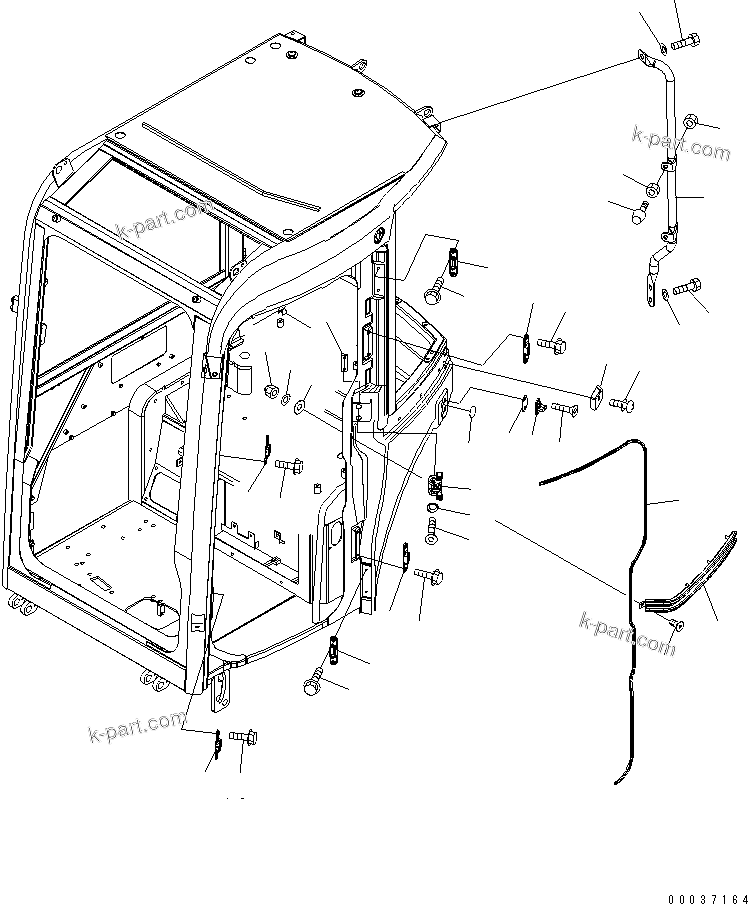 k-part.com

k-part.com

k-part.com

k-part.com

00037164