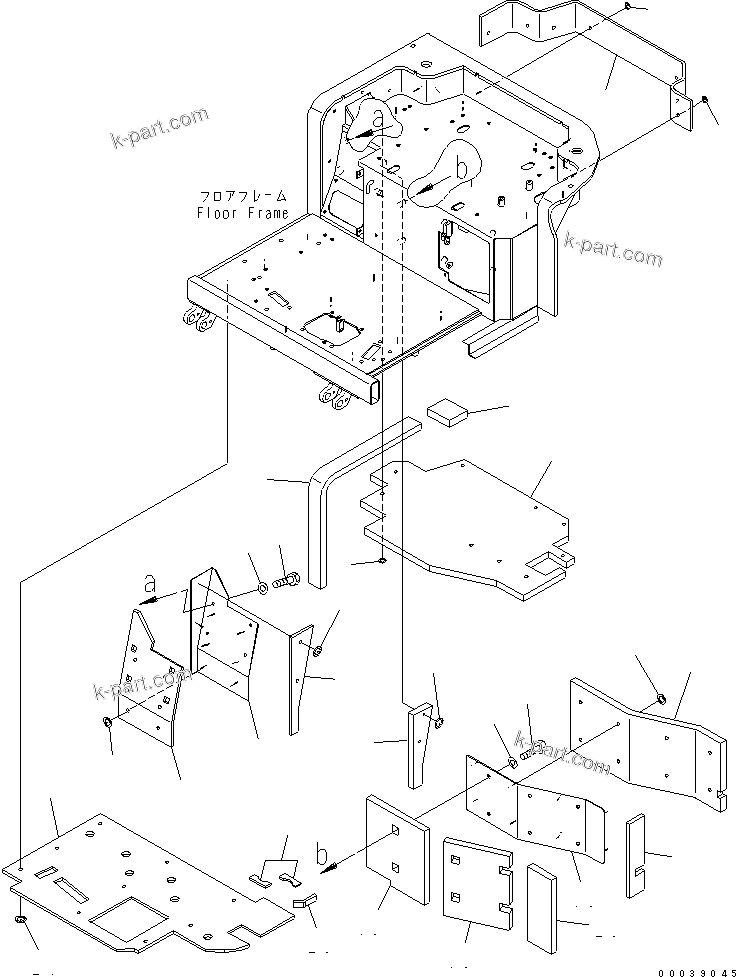 k-part.com

a

b

フロアフレーム
Floor Frame

k-part.com

a

k-part.com

k-part.com

b

00039045