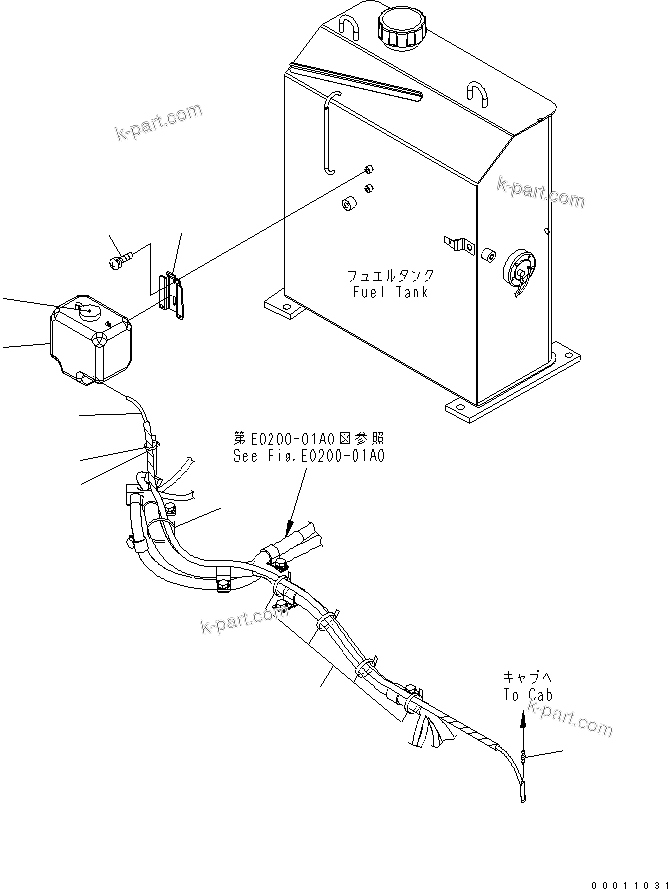 k-part.com

k-part.com

フュエルタンク
Fuel Tank

第E0200-01A0図参照
See Fig.E0200-01A0

k-part.com

キャブへ
To Cab

k-part.com

00011031