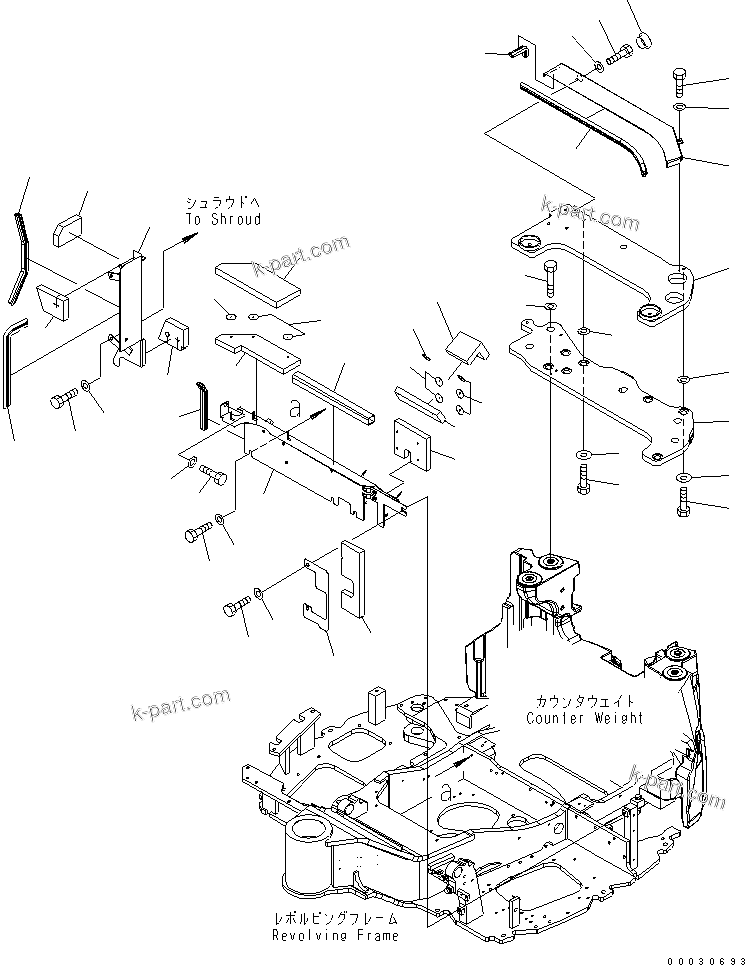 シュラウドへ
To Shroud

k-part.com

k-part.com

a

k-part.com

カウンタウェイト
Counter Weight

k-part.com

a

レボルビングフレーム
Revolving Frame

00030693