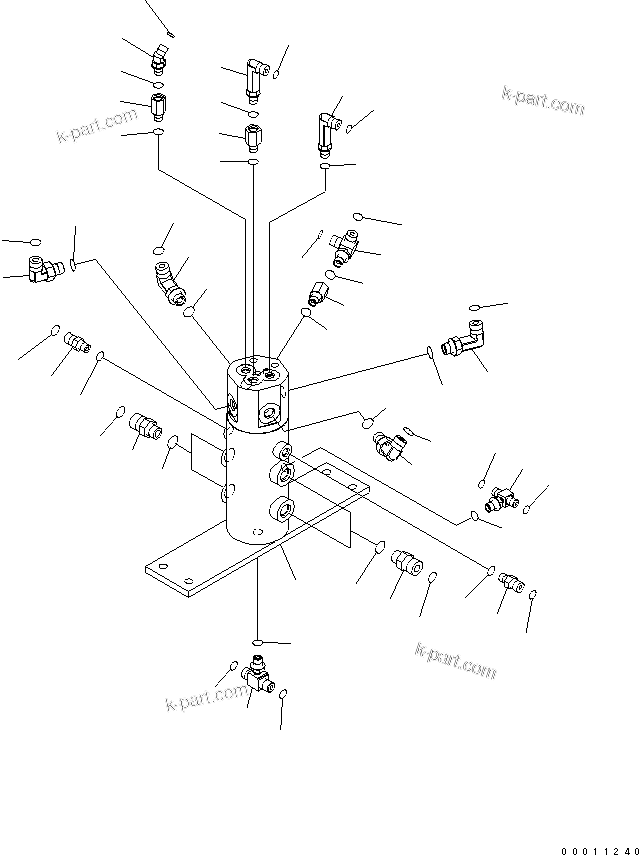 k-part.com

k-part.com

k-part.com

k-part.com

00011240