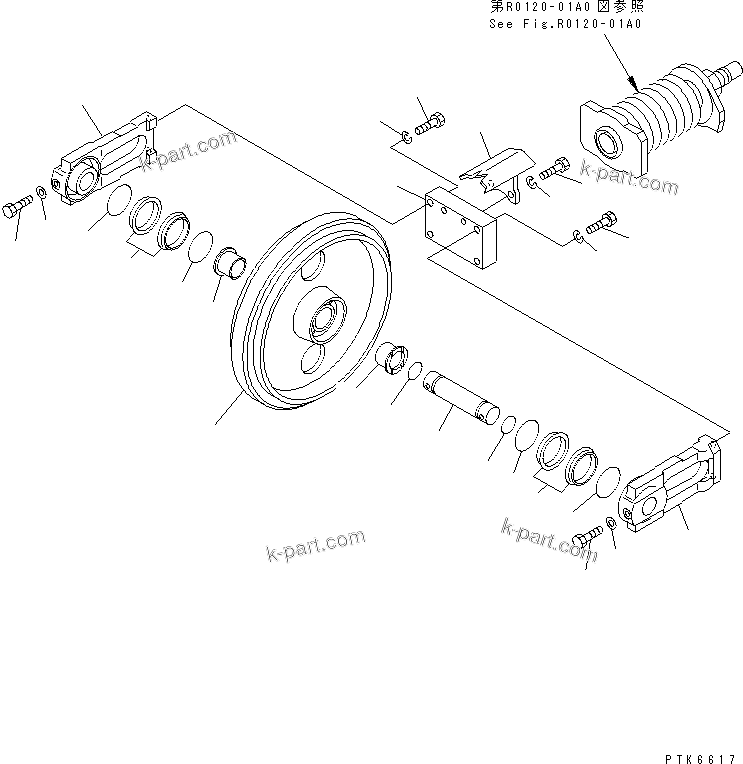 第R0120-01A0 図参照
See Fig.R0120-01A0

k-part.com

k-part.com

k-part.com

k-part.com

PTK6617