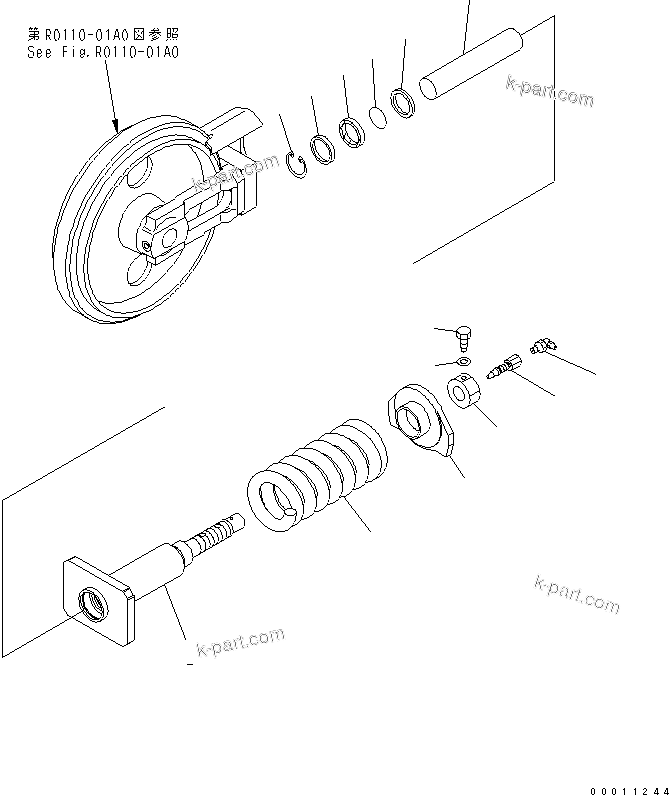 第R0110-01A0図参照
See Fig.R0110-01A0

k-part.com

k-part.com

k-part.com

k-part.com

00011244