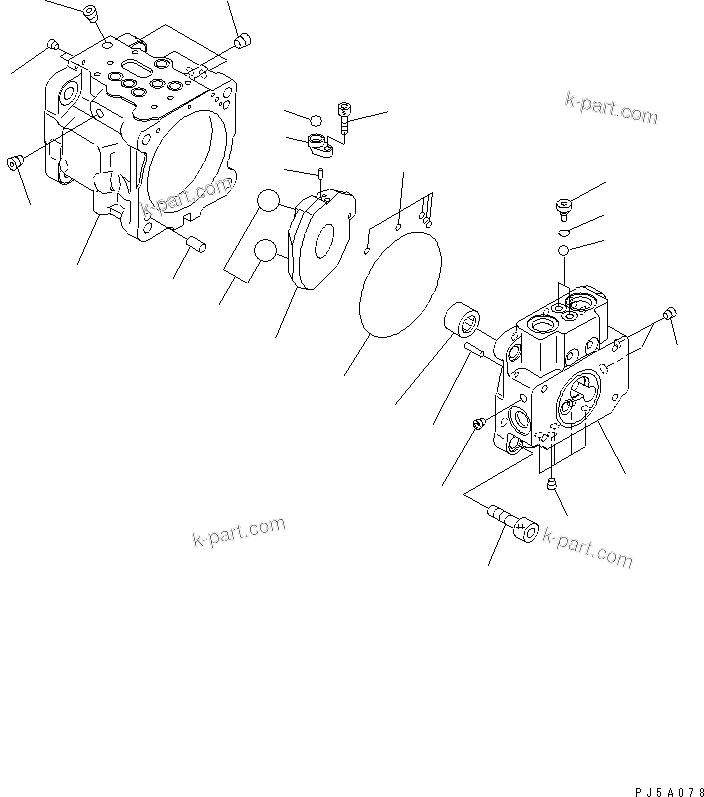 k-part.com

k-part.com

k-part.com

k-part.com

PJ5A078