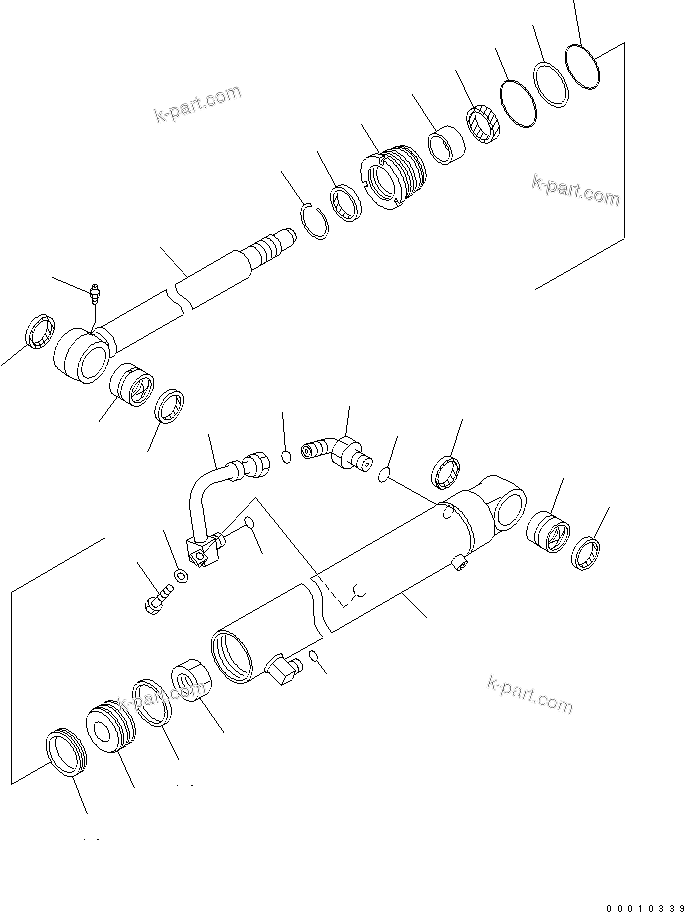 k-part.com

k-part.com

k-part.com

k-part.com

00010339