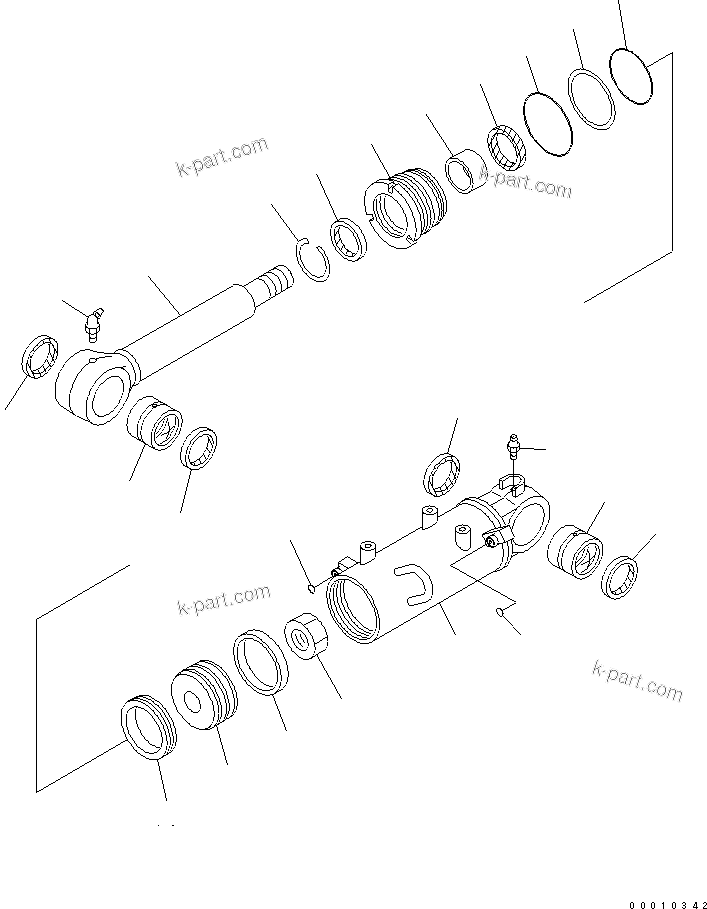 k-part.com

k-part.com

k-part.com

k-part.com

00010342