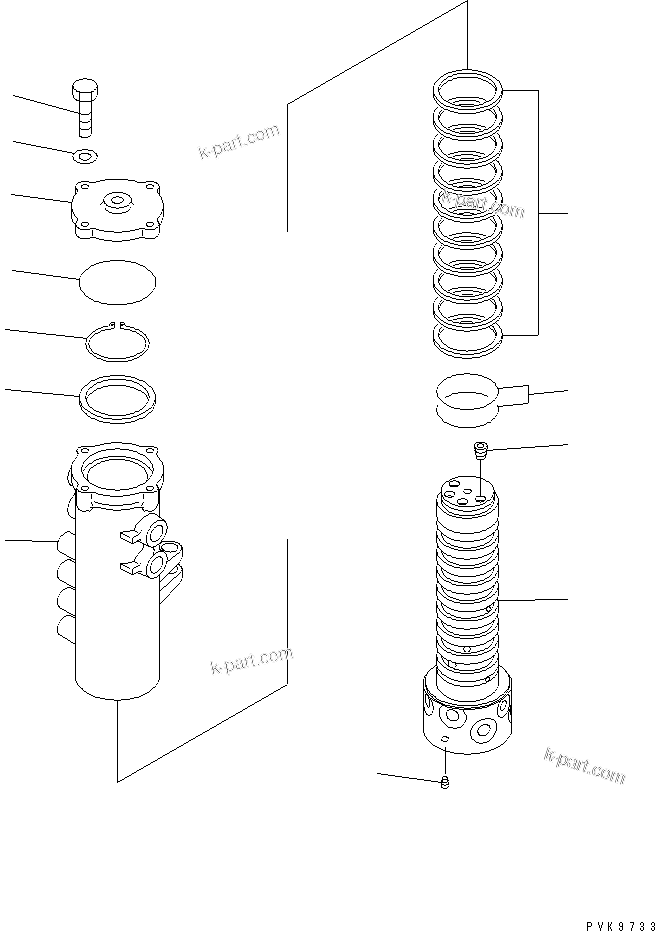 k-part.com

k-part.com

k-part.com

k-part.com

PVK9733