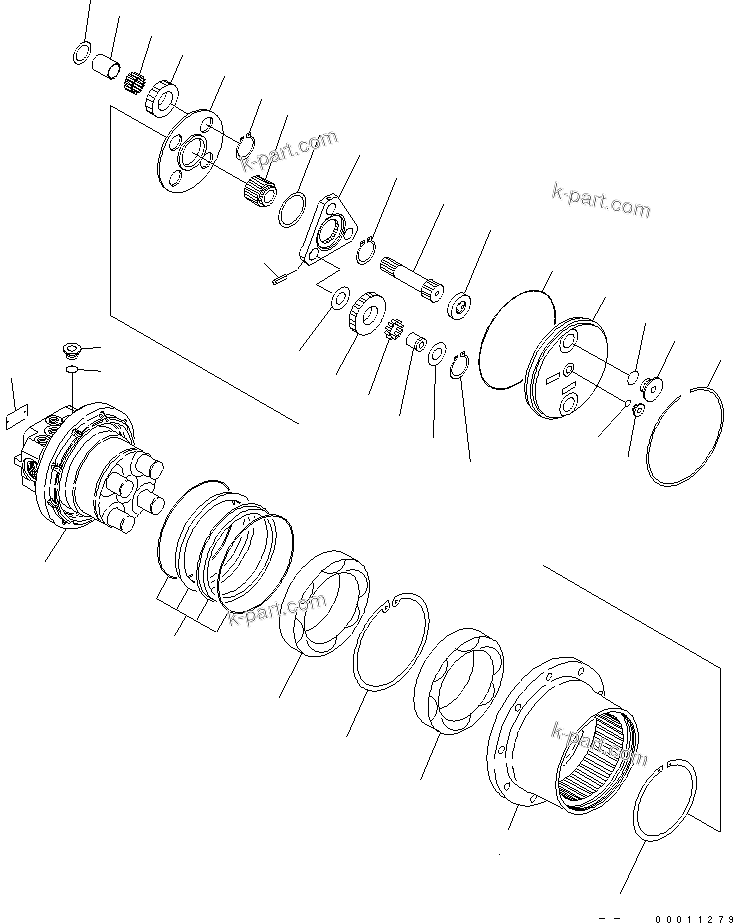 k-part.com

k-part.com

k-part.com

k-part.com

-- 00011279