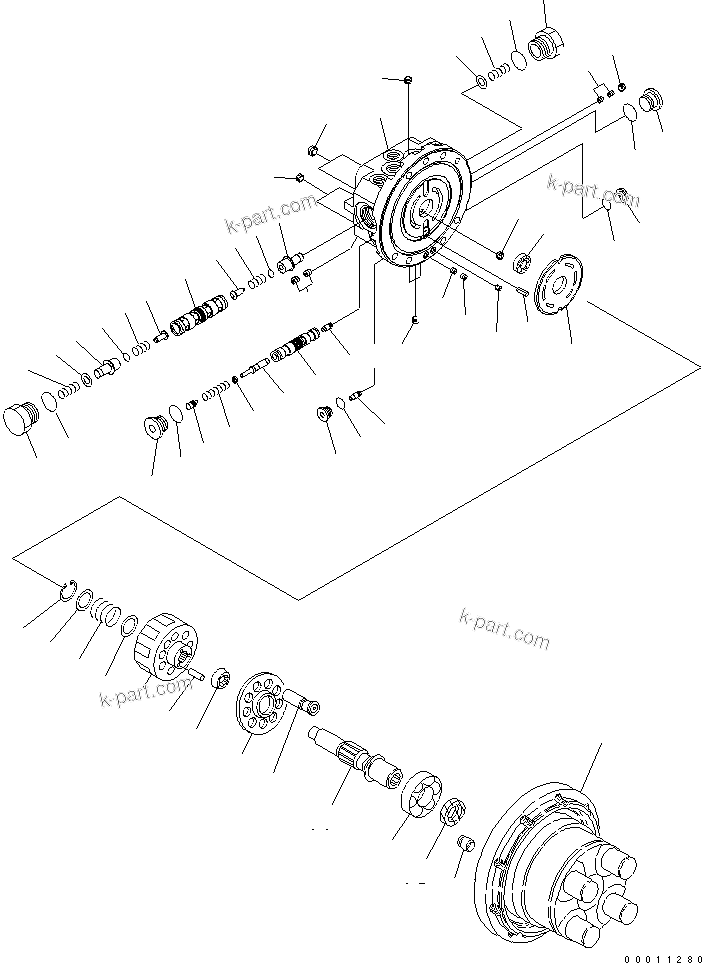 k-part.com
k-part.com
k-part.com
k-part.com
00011280