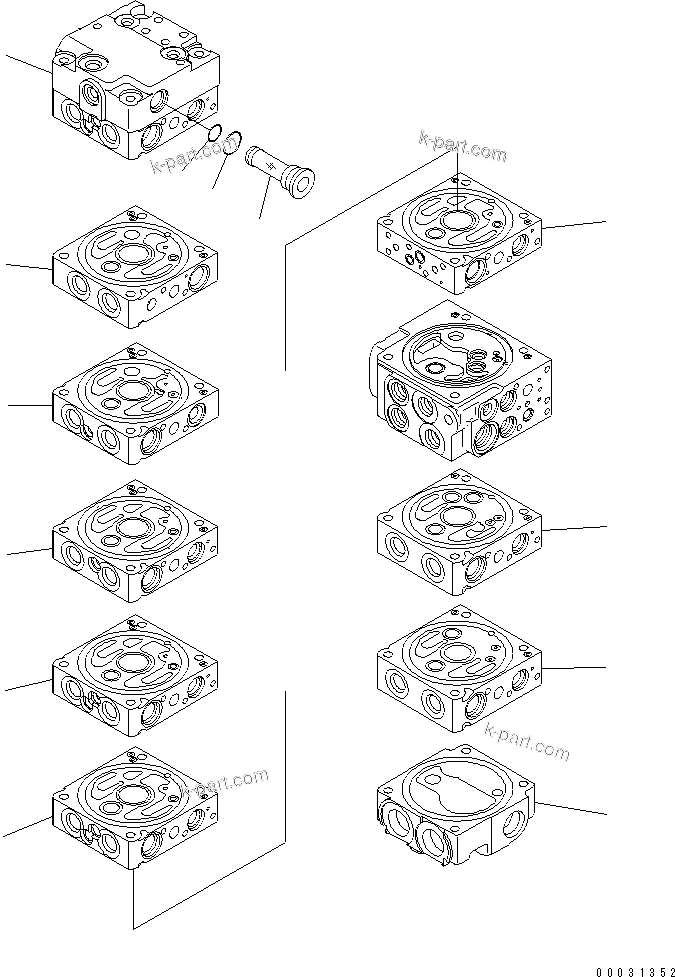 k-part.com

k-part.com

k-part.com

k-part.com

00031352