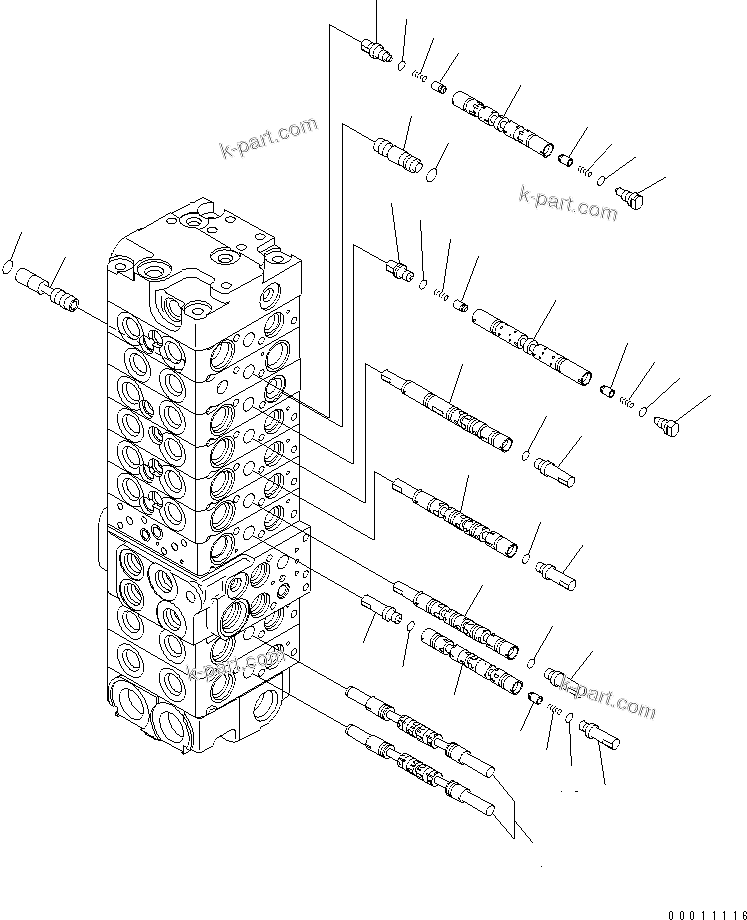 k-part.com
k-part.com
k-part.com
k-part.com
00011116