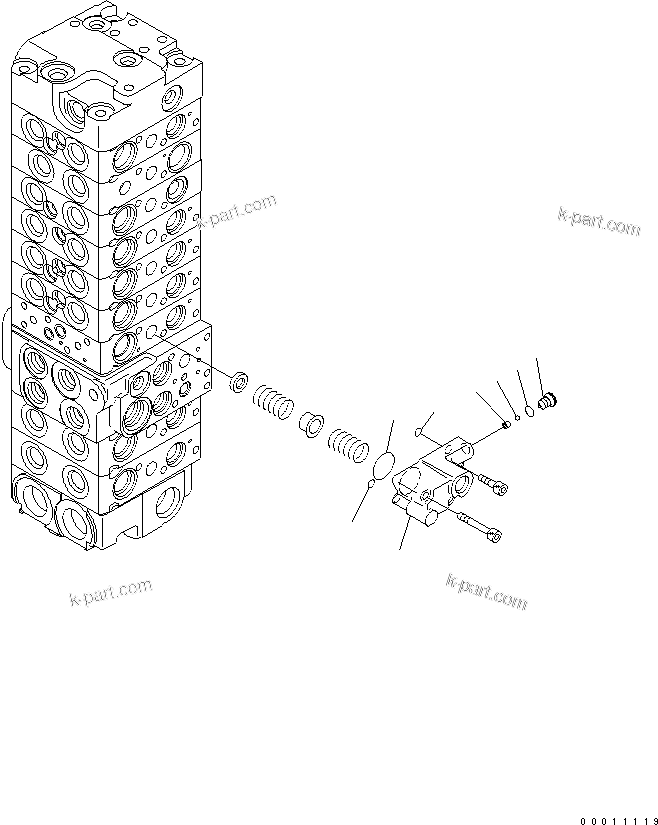 k-part.com

k-part.com

k-part.com

k-part.com

00011119