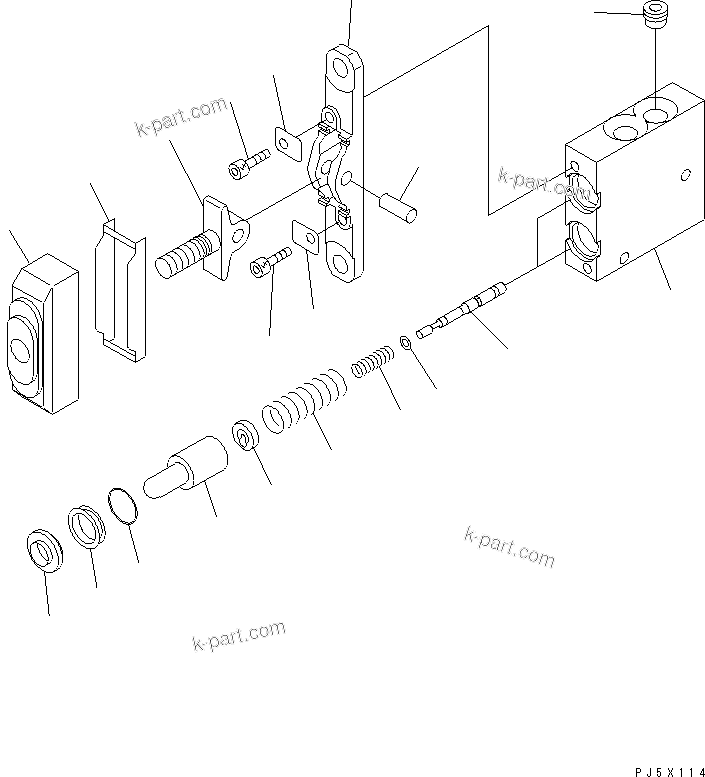 k-part.com

k-part.com

k-part.com

k-part.com

PJ5X114