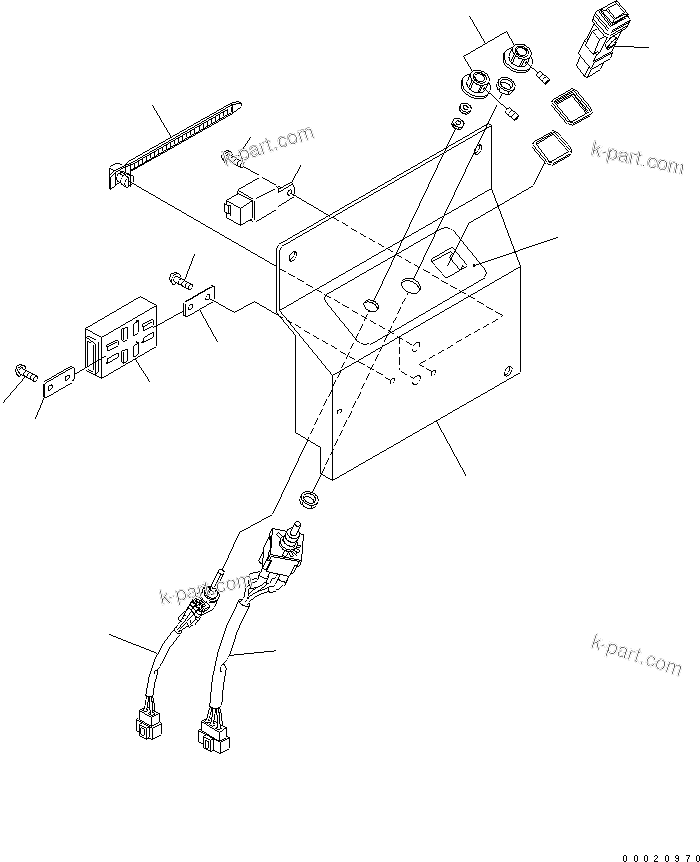 k-part.com
k-part.com
k-part.com
k-part.com
00020970