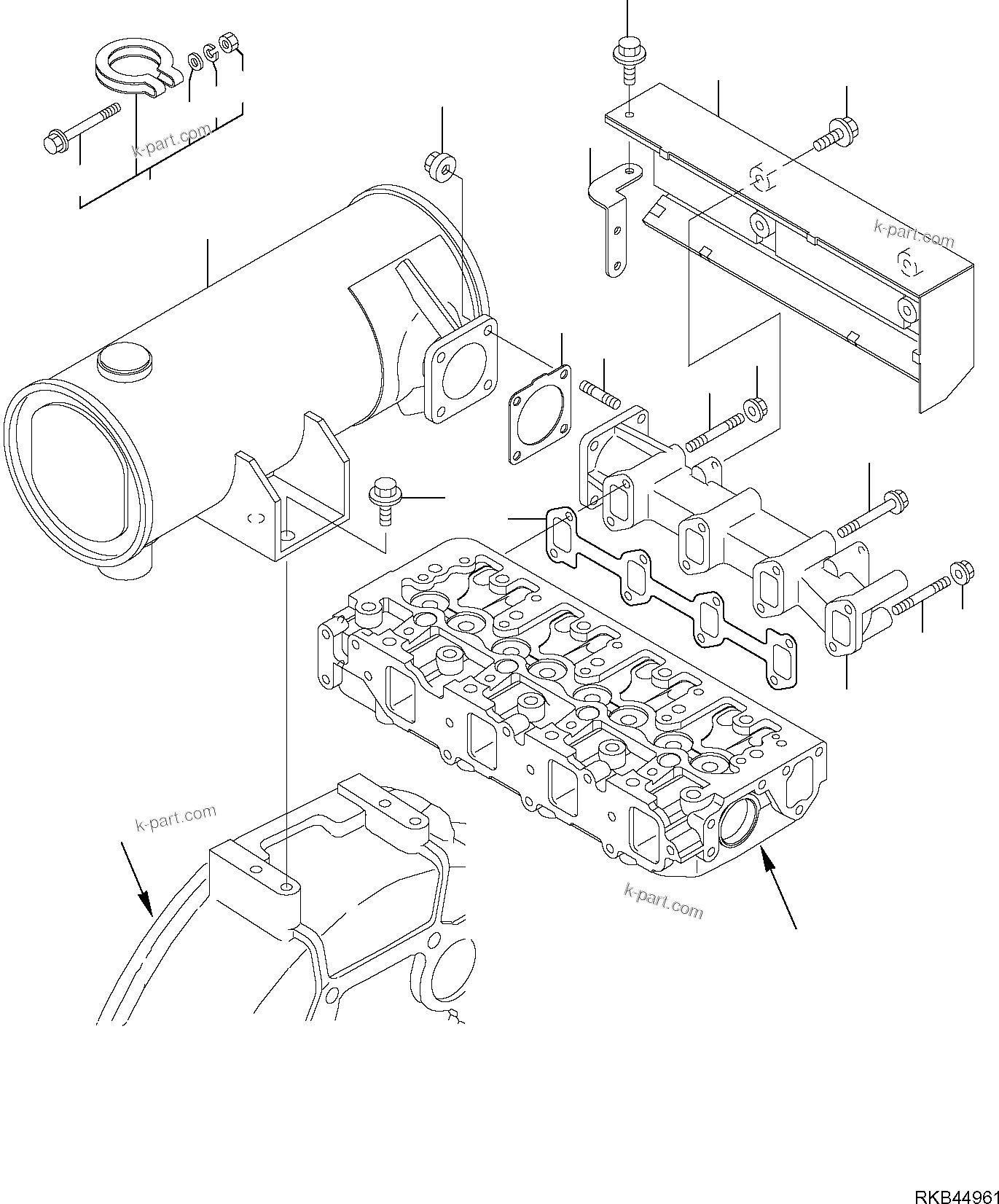 k-part.com

k-part.com

k-part.com

k-part.com

RKB44961