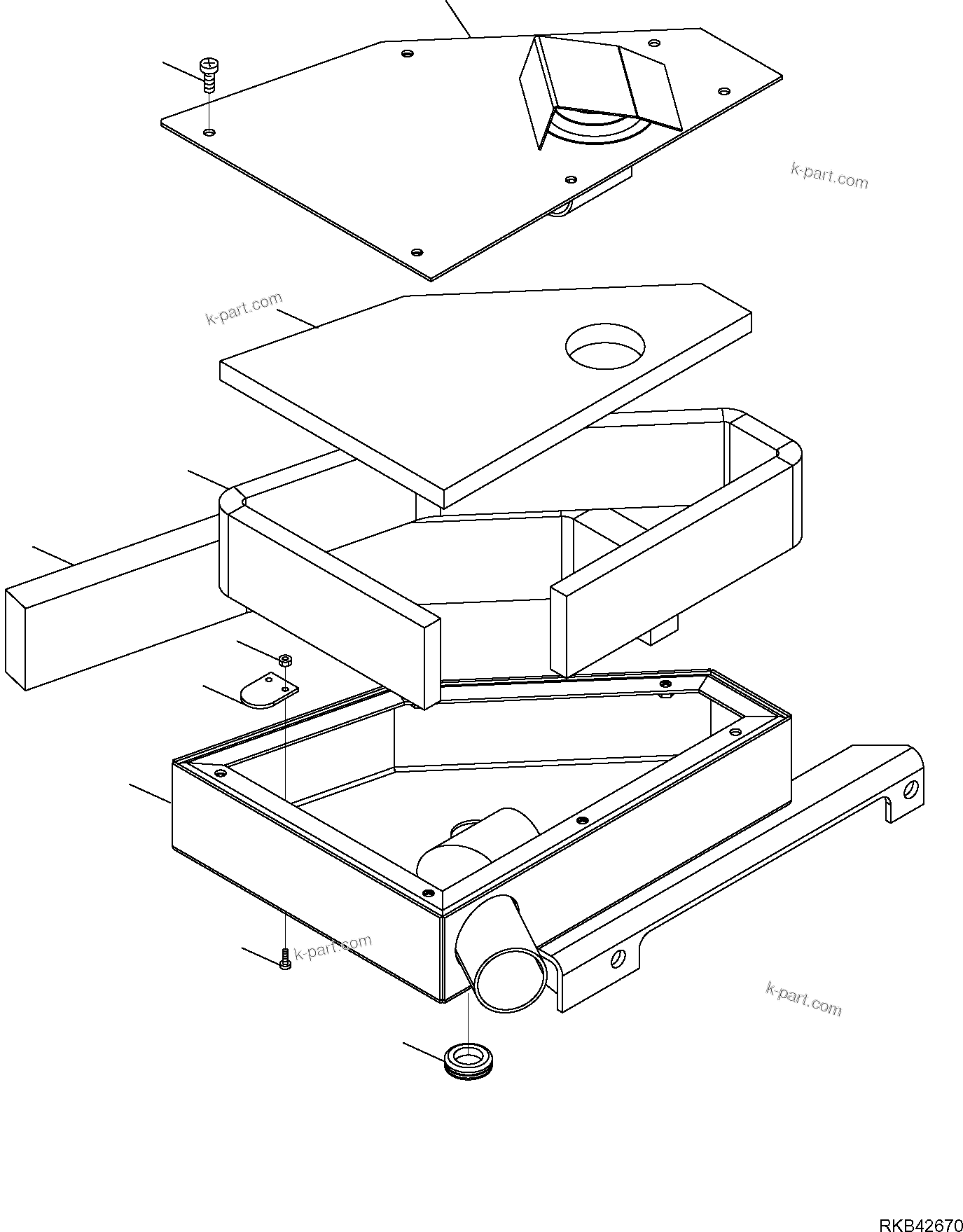 k-part.com

k-part.com

k-part.com

k-part.com

RKB42670