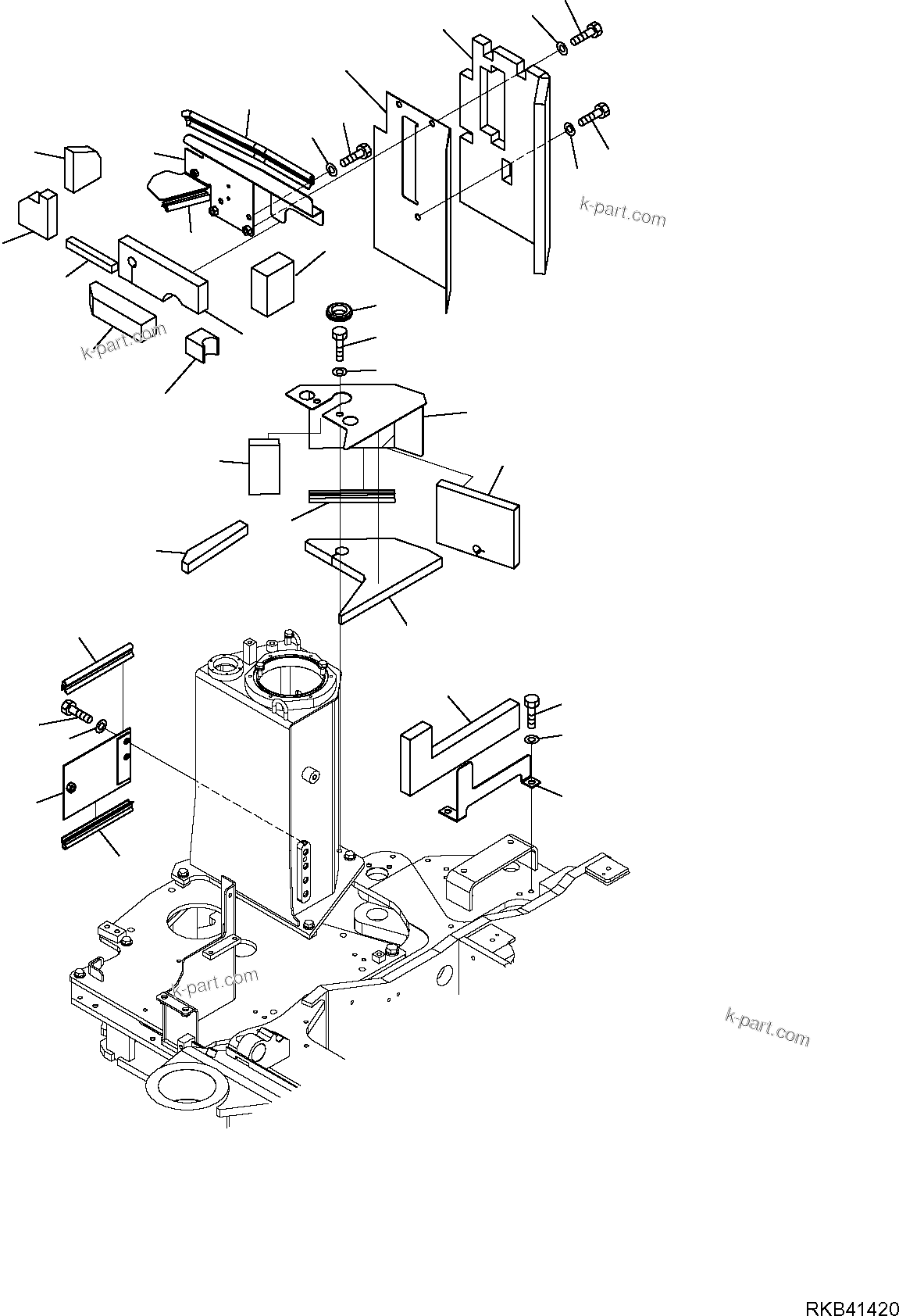 k-part.com

k-part.com

k-part.com

k-part.com

RKB41420