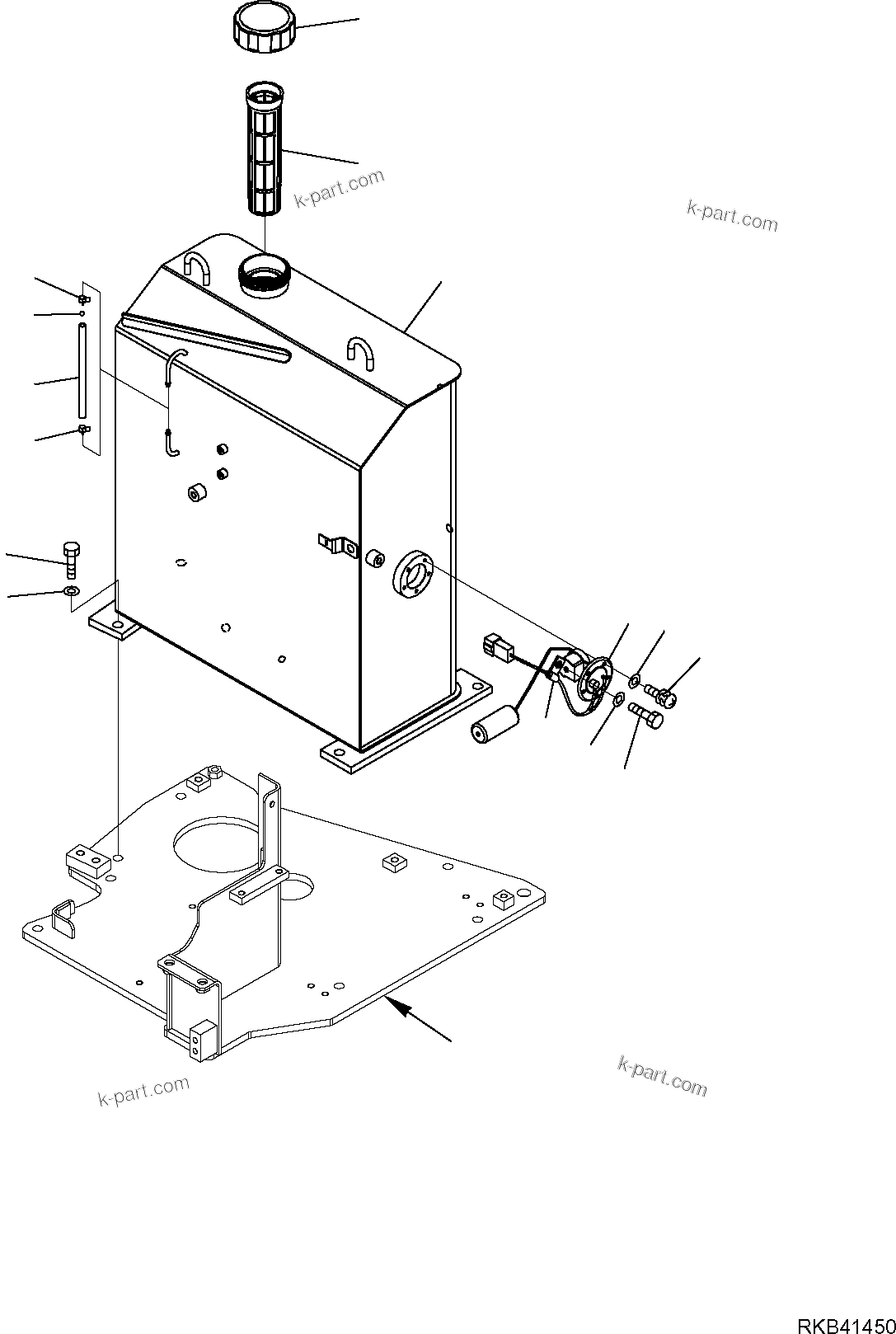 k-part.com

k-part.com

k-part.com

k-part.com

RKB41450