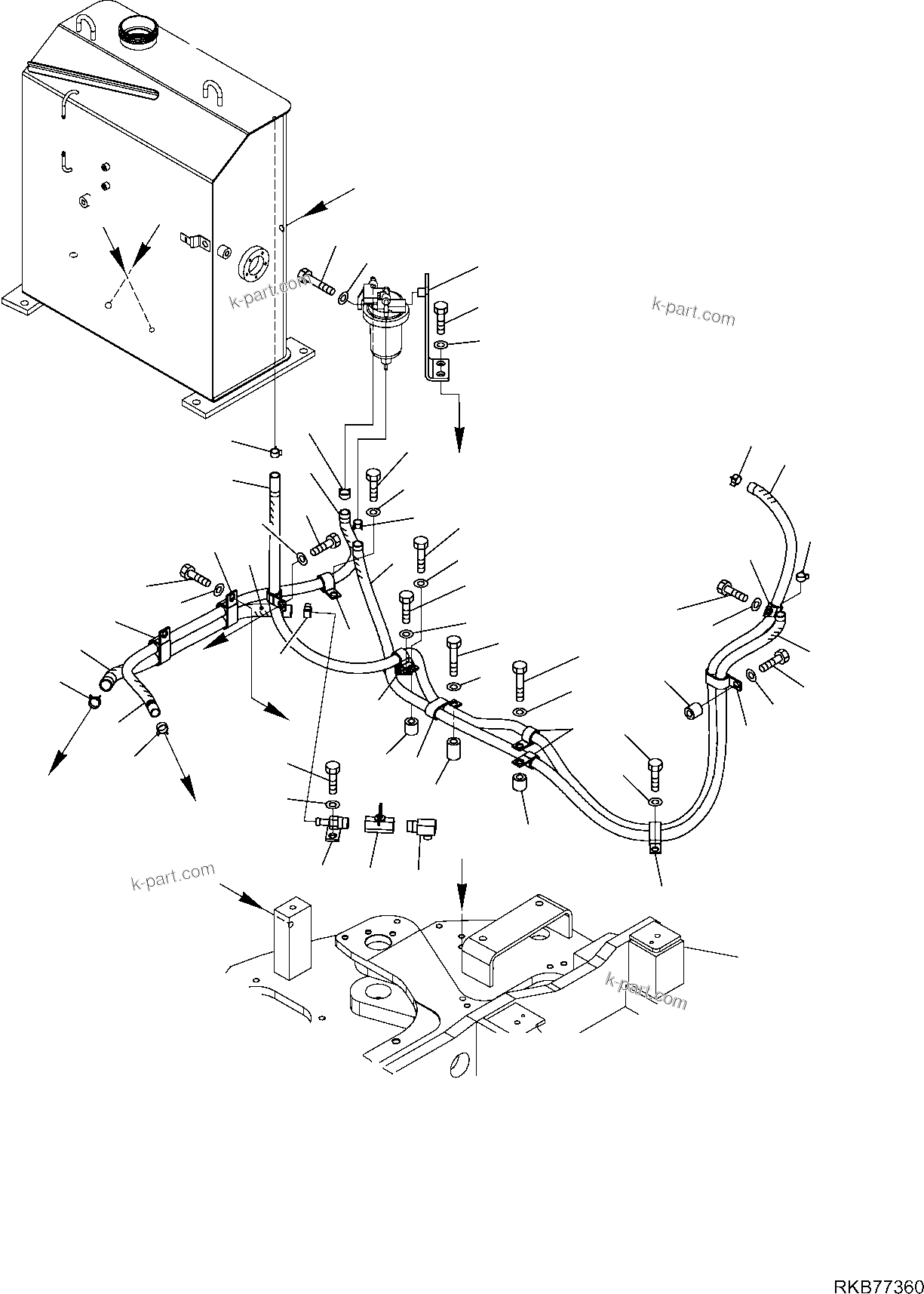 k-part.com

k-part.com

k-part.com

k-part.com

RKB77360