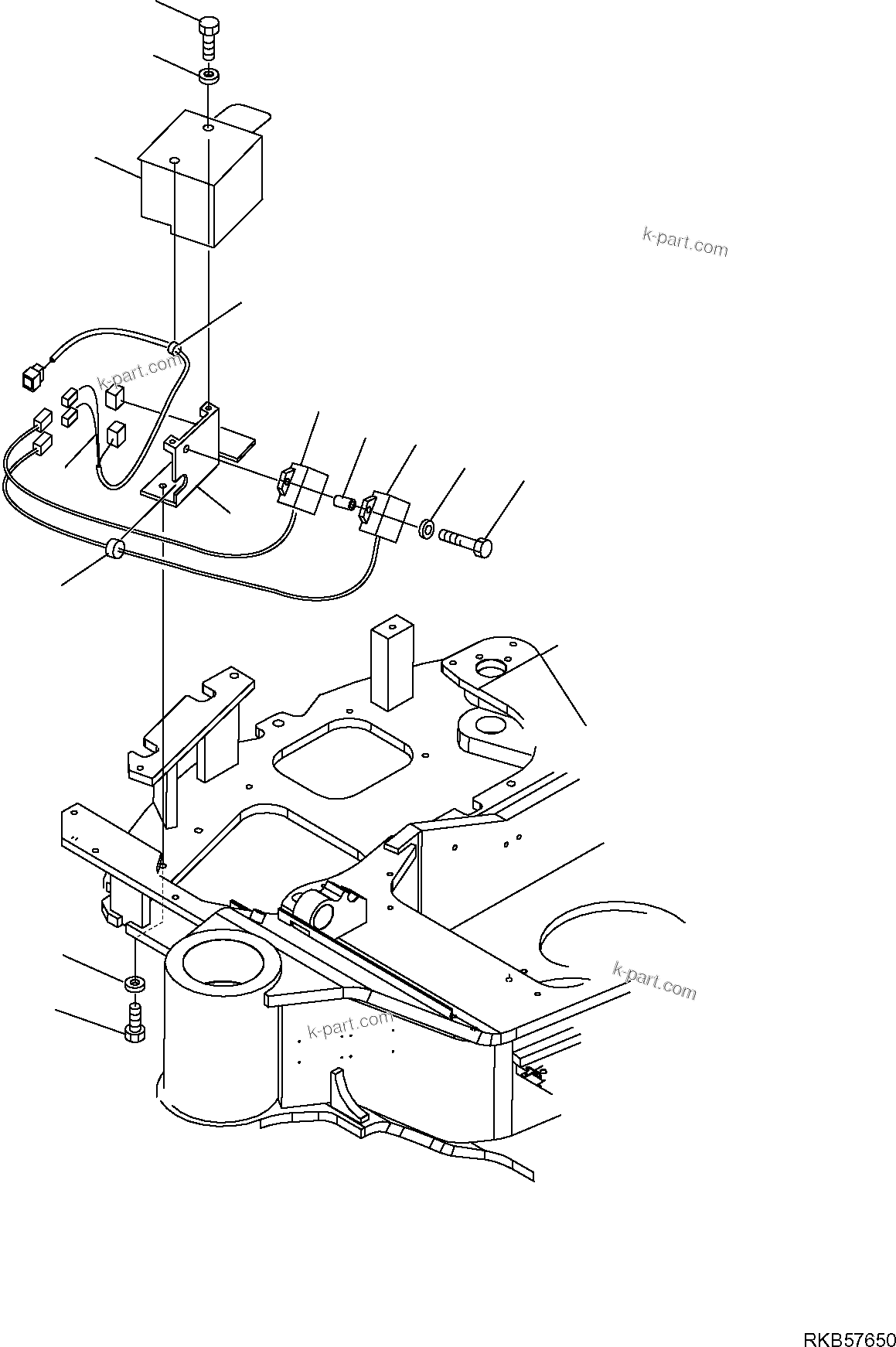 k-part.com

k-part.com

k-part.com

k-part.com

RKB57650