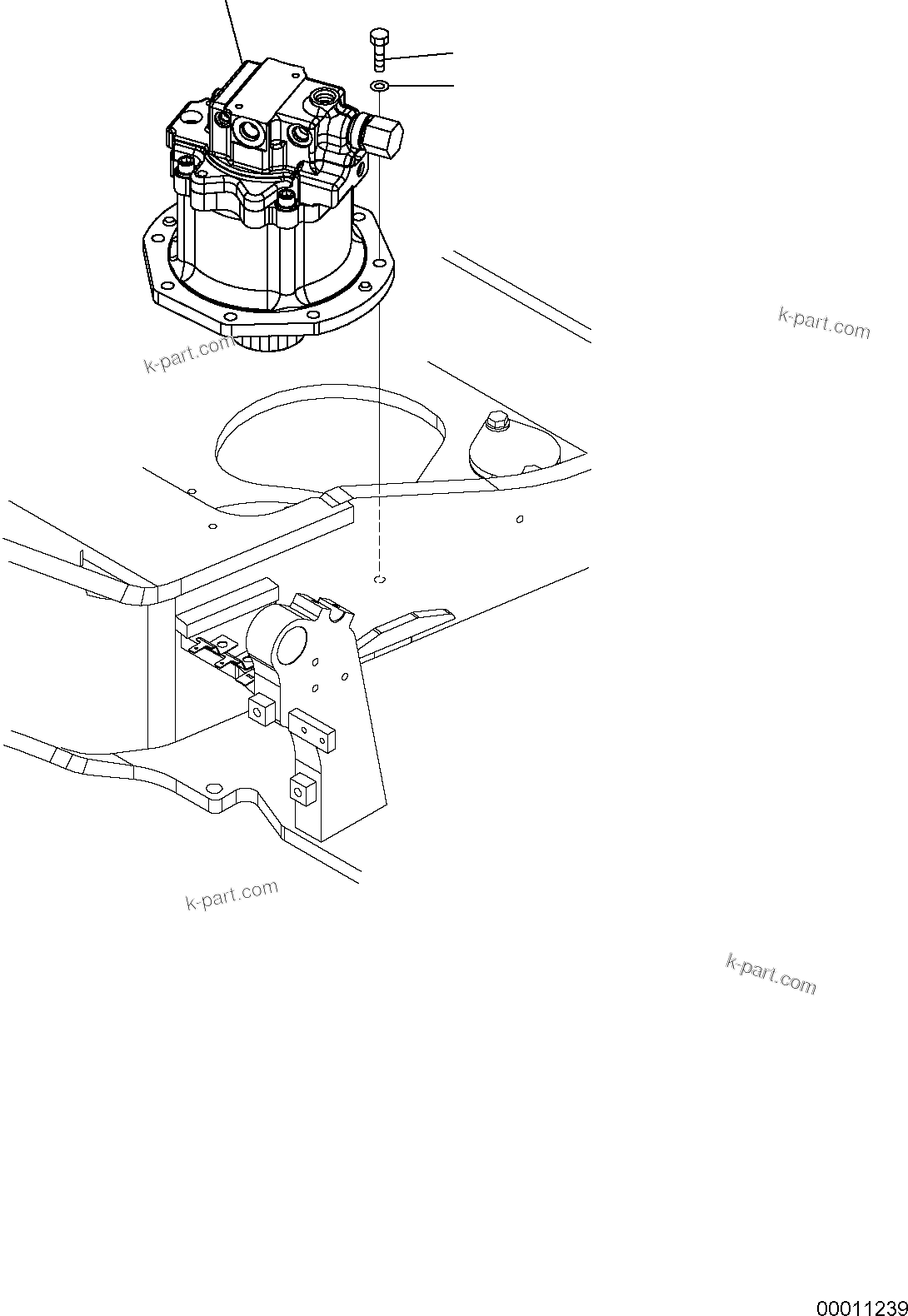 k-part.com

k-part.com

k-part.com

k-part.com

00011239