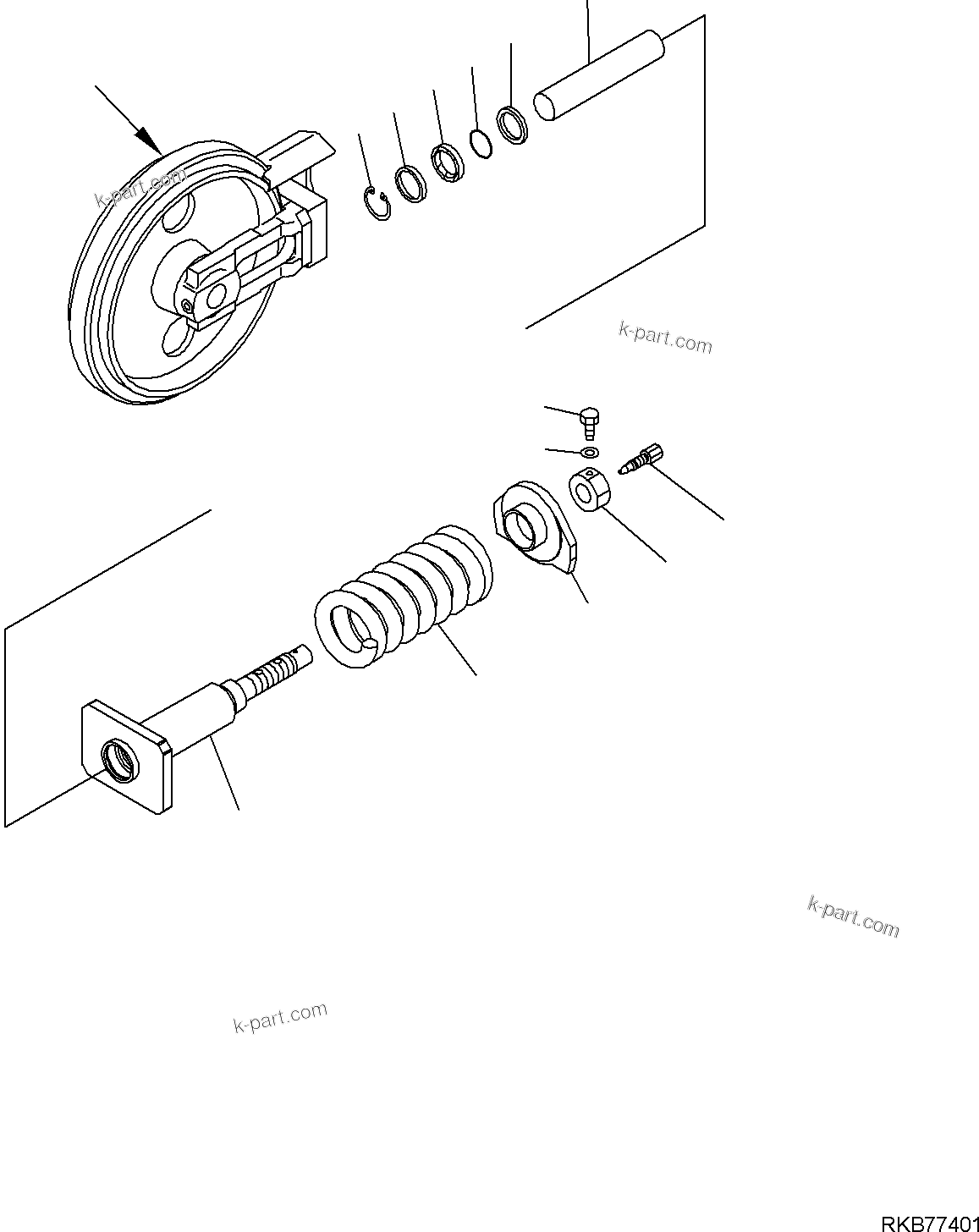 k-part.com

k-part.com

k-part.com

k-part.com

RKB77401